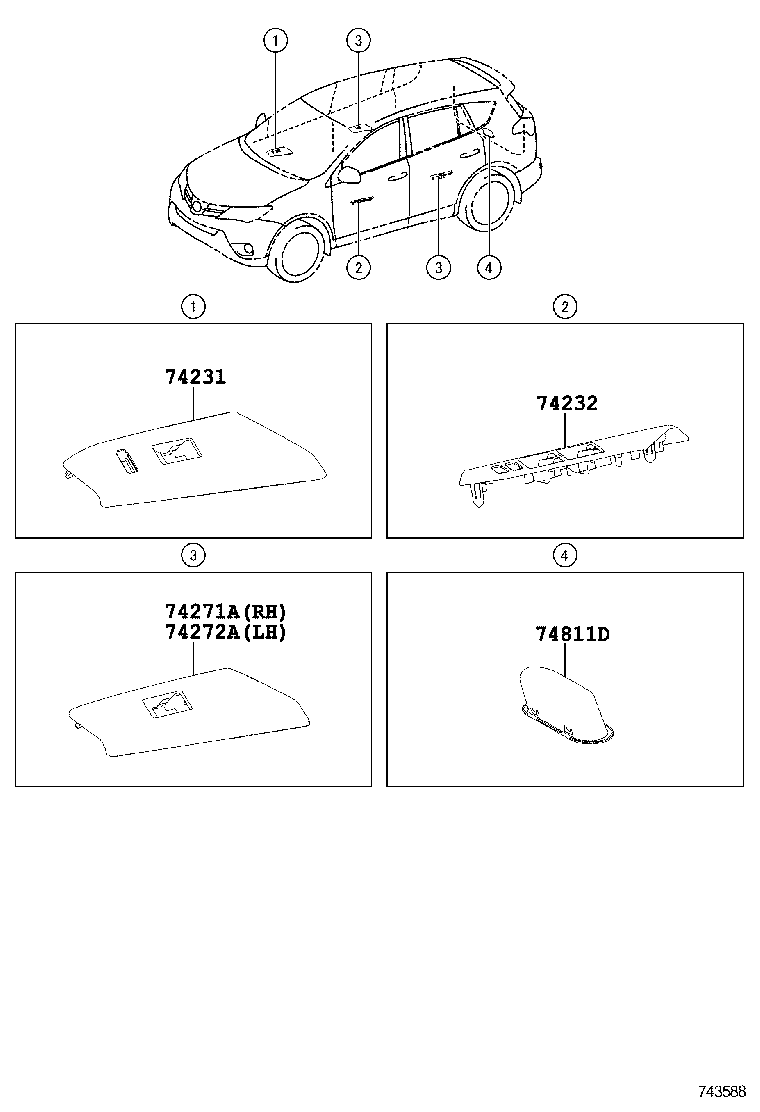 1
3
2
3
4

1
74231

2
74232

3
74271A(RH)
74272A(LH)

4
74811D

743588