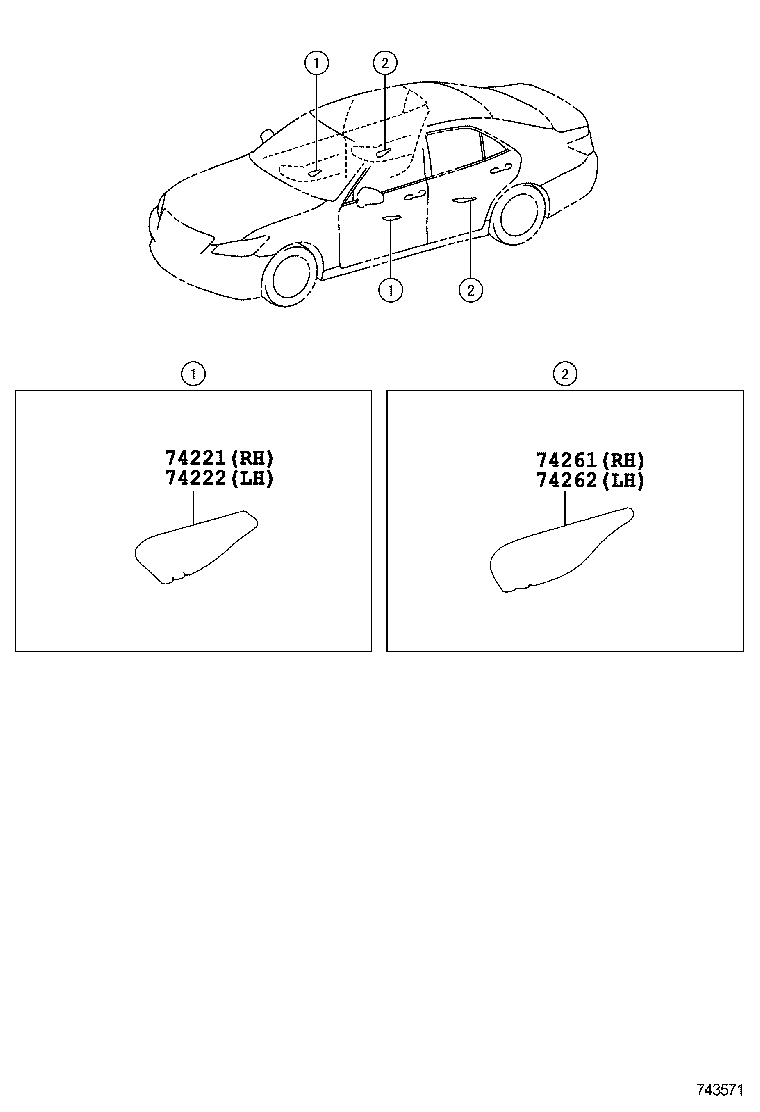 1
2
1
2

1
74221(RH)
74222(LH)

2
74261(RH)
74262(LH)

743571