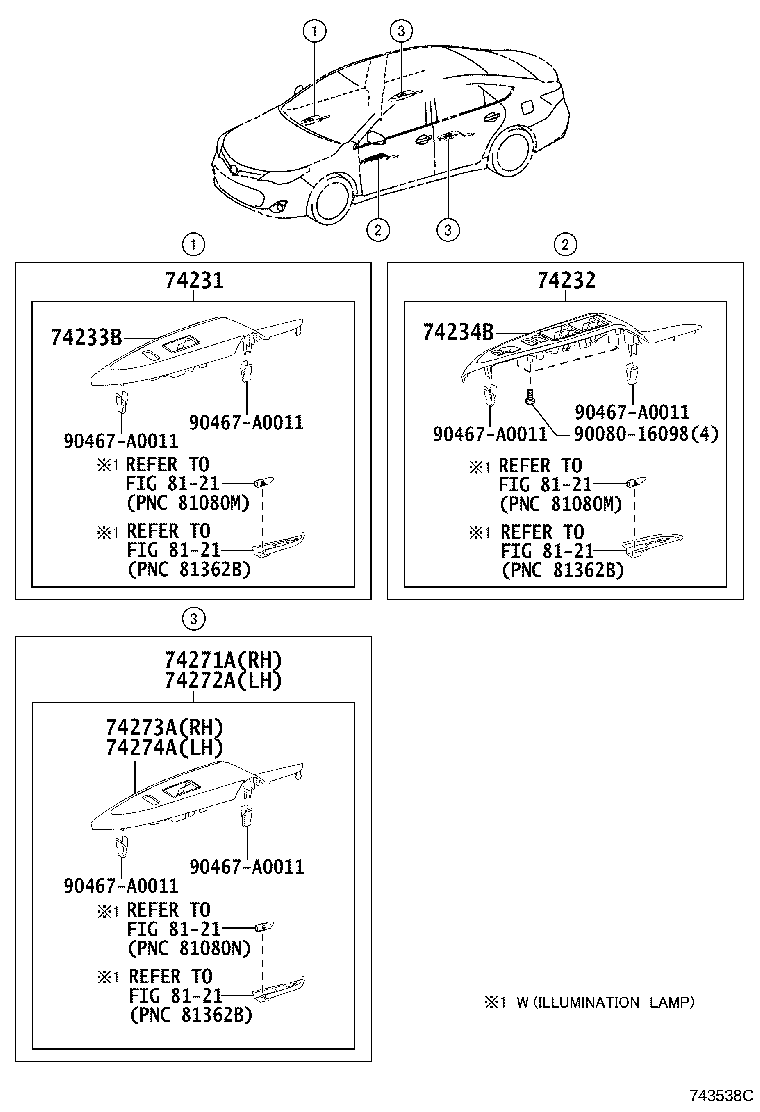 ①
③
②
③

①
74231
74233B
90467-A0011
90467-A0011
※1 REFER TO
FIG 81-21
(PNC 81080M)
※1 REFER TO
FIG 81-21
(PNC 81362B)

②
74232
74234B
90467-A0011
90467-A0011
90080-16098(4)
※1 REFER TO
FIG 81-21
(PNC 81080M)
※1 REFER TO
FIG 81-21
(PNC 81362B)

③
74271A(RH)
74272A(LH)
74273A(RH)
74274A(LH)
90467-A0011
90467-A0011
※1 REFER TO
FIG 81-21
(PNC 81080N)
※1 REFER TO
FIG 81-21
(PNC 81362B)

※1 W (ILLUMINATION LAMP)

743538C