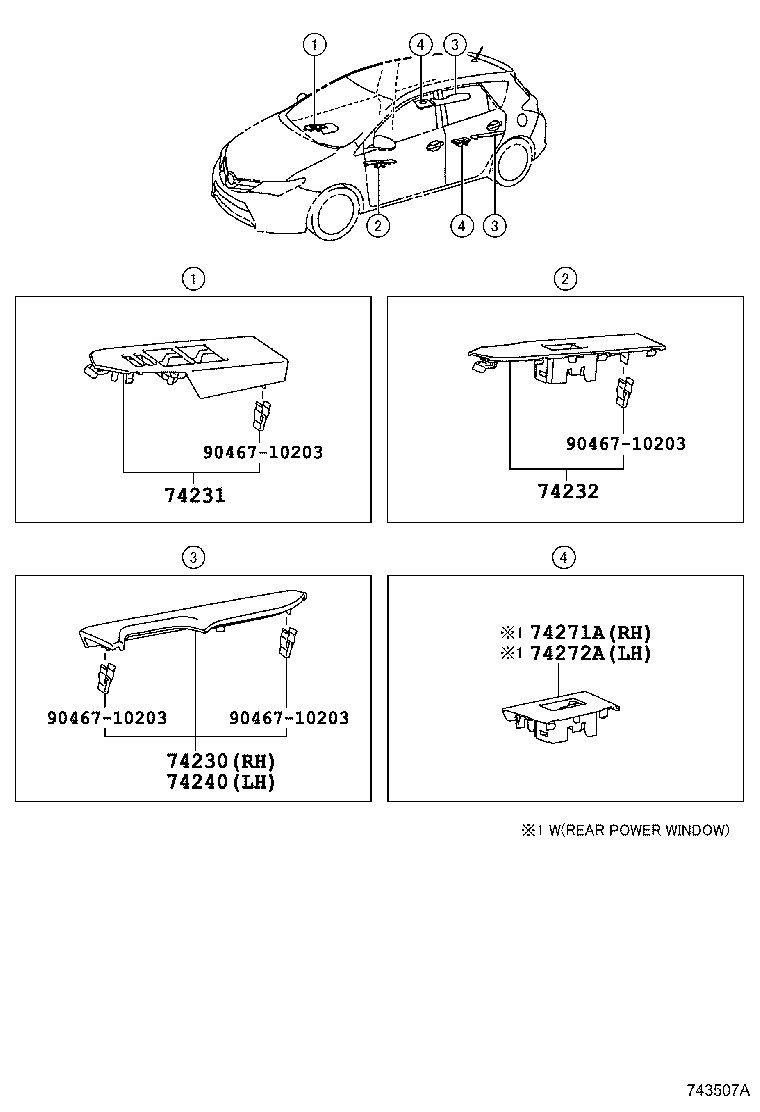 1
4
3
2
4
3

1

90467-10203
74231

2

90467-10203
74232

3

90467-10203
90467-10203
74230(RH)
74240(LH)

4

※1 74271A(RH)
※1 74272A(LH)

※1 W(REAR POWER WINDOW)

743507A