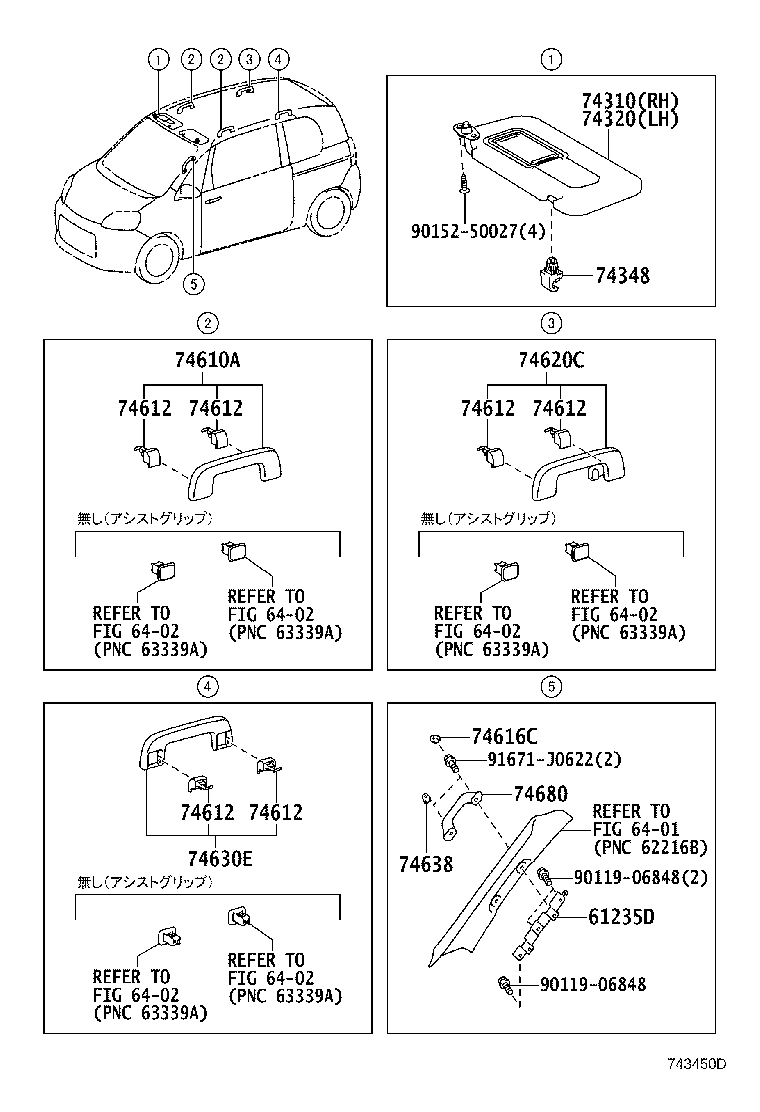 1 2 2 3 4

5

1

74310(RH)
74320(LH)

90152-50027(4)

74348

2

74610A

74612 74612

無し(アシストグリップ)

REFER TO
FIG 64-02
(PNC 63339A)

REFER TO
FIG 64-02
(PNC 63339A)

3

74620C

74612 74612

無し(アシストグリップ)

REFER TO
FIG 64-02
(PNC 63339A)

REFER TO
FIG 64-02
(PNC 63339A)

4

74612 74612

74630E

無し(アシストグリップ)

REFER TO
FIG 64-02
(PNC 63339A)

REFER TO
FIG 64-02
(PNC 63339A)

5

74616C
91671-J0622(2)
74680
REFER TO
FIG 64-01
(PNC 62216B)
74638
90119-06848(2)
61235D
90119-06848

743450D