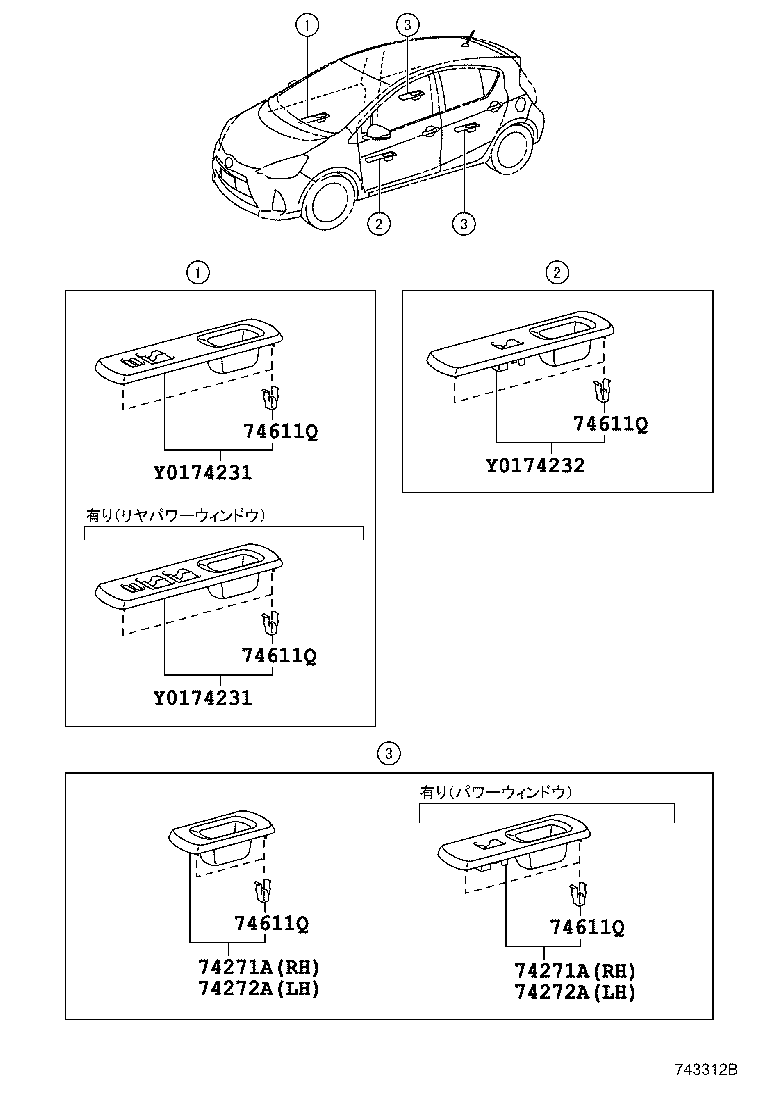 1
3
2
3

1

74611Q
Y0174231

有り(リヤパワーウィンドウ)

74611Q
Y0174231

2

74611Q
Y0174232

3

74611Q
74271A(RH)
74272A(LH)

有り(パワーウィンドウ)

74611Q
74271A(RH)
74272A(LH)

743312B