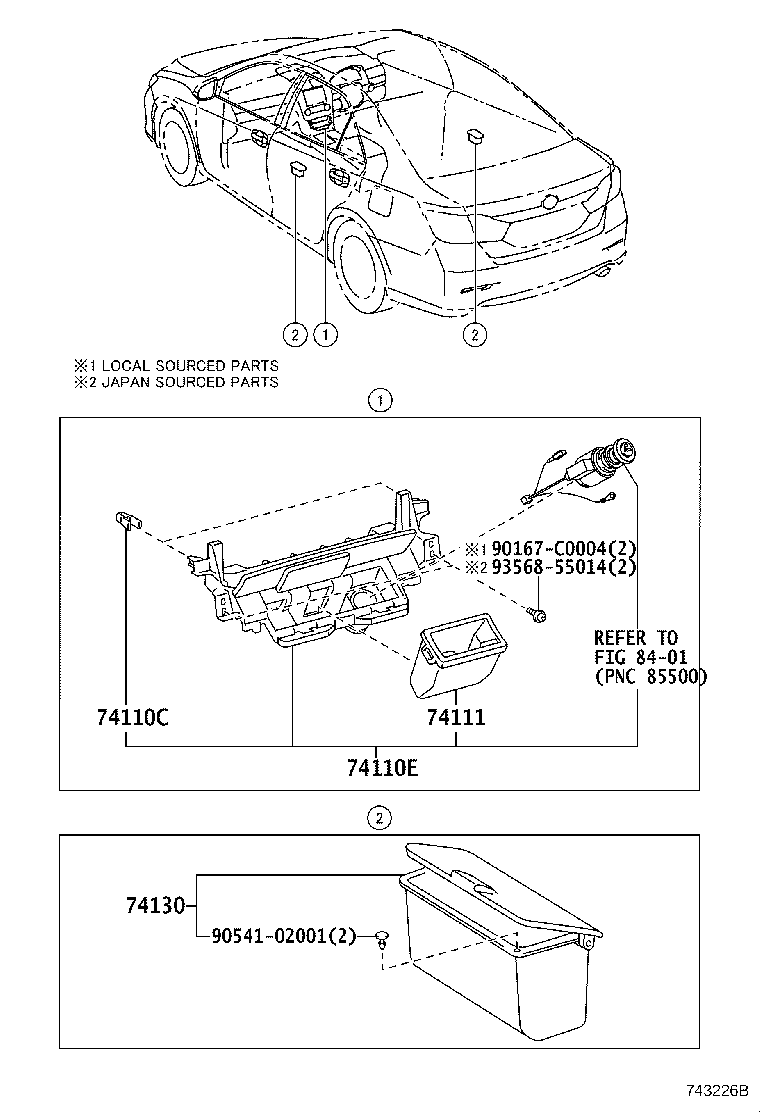 2
1
2

※1 LOCAL SOURCED PARTS
※2 JAPAN SOURCED PARTS

1

※1 90167-C0004(2)
※2 93568-55014(2)

REFER TO
FIG 84-01
(PNC 85500)

74110C
74111
74110E

2

74130
90541-02001(2)

743226B