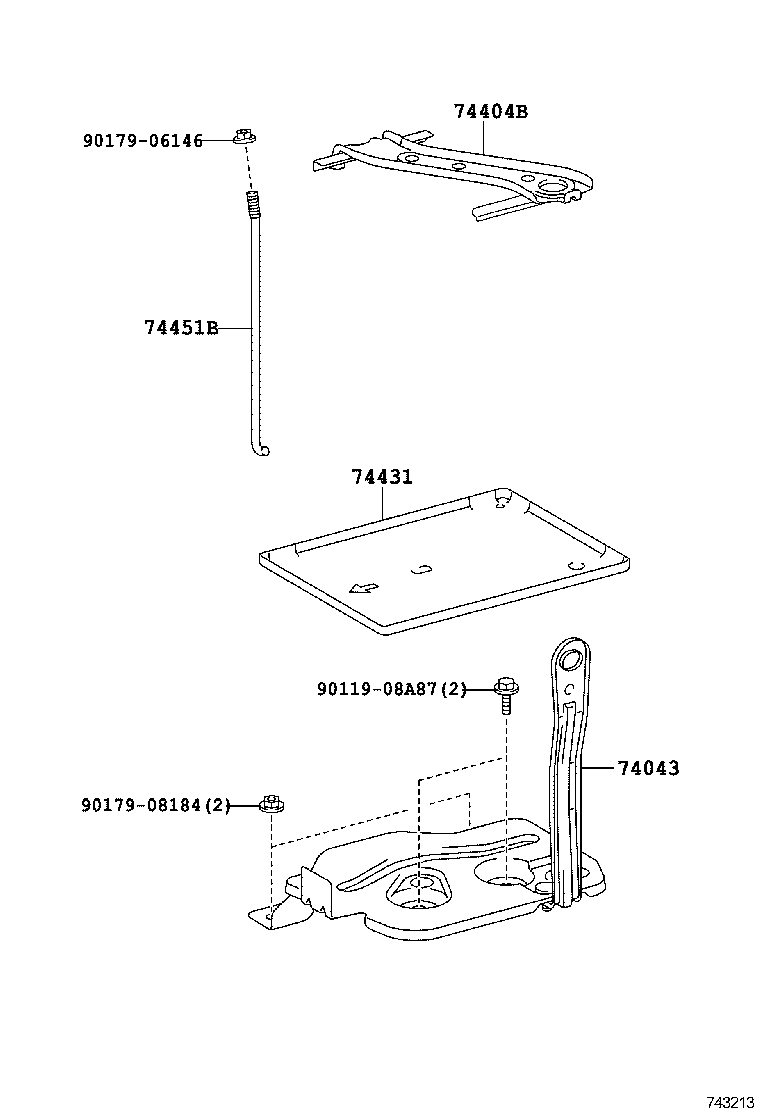 74404B

90179-06146

74451B

74431

90119-08A87(2)

74043

90179-08184(2)

743213