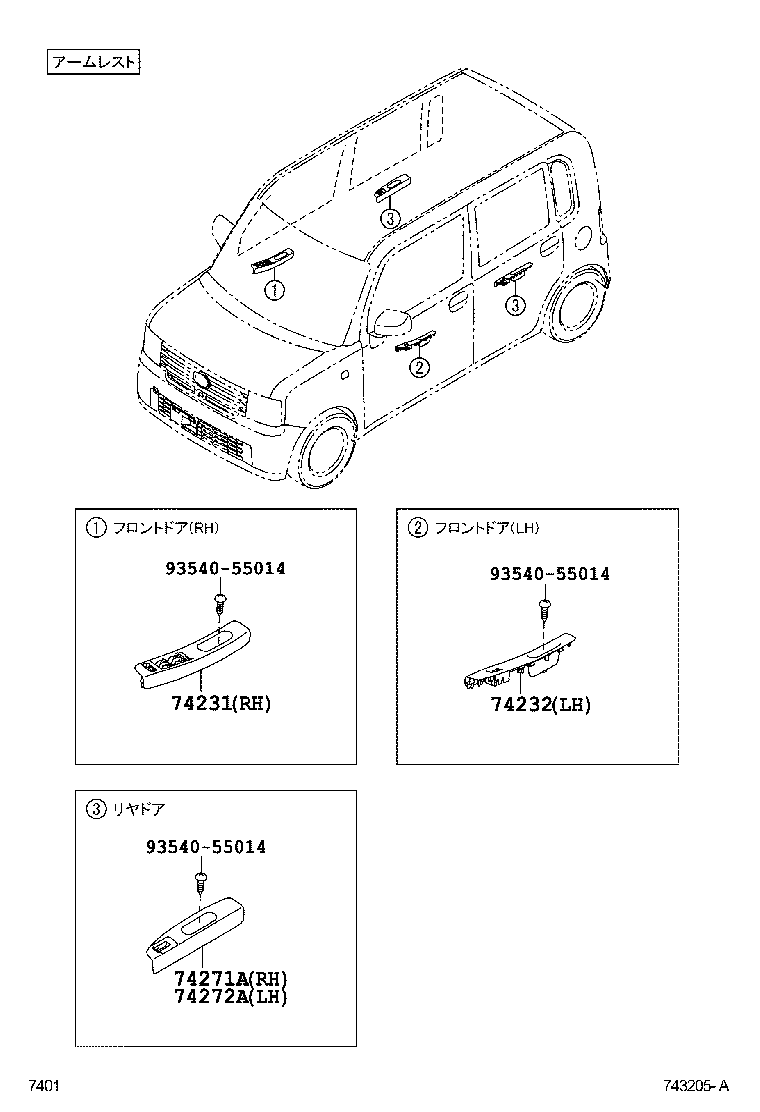 アームレスト

3

1

3

2

1 フロントドア(RH)

93540-55014

74231(RH)

2 フロントドア(LH)

93540-55014

74232(LH)

3 リヤドア

93540-55014

74271A(RH)
74272A(LH)

7401

743205-A