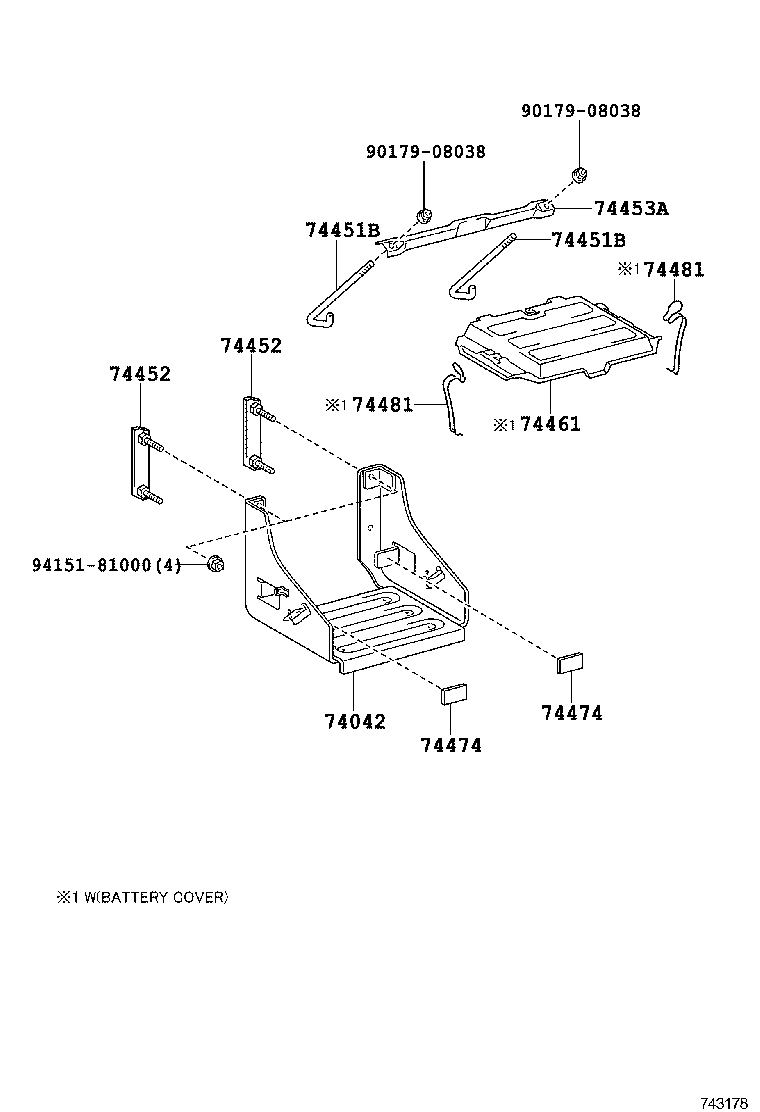 90179-08038

90179-08038

74453A

74451B

74451B

※1 74481

74452

74452

※1 74481

※1 74461

94151-81000(4)

74042

74474

74474

※1 W(BATTERY COVER)

743178