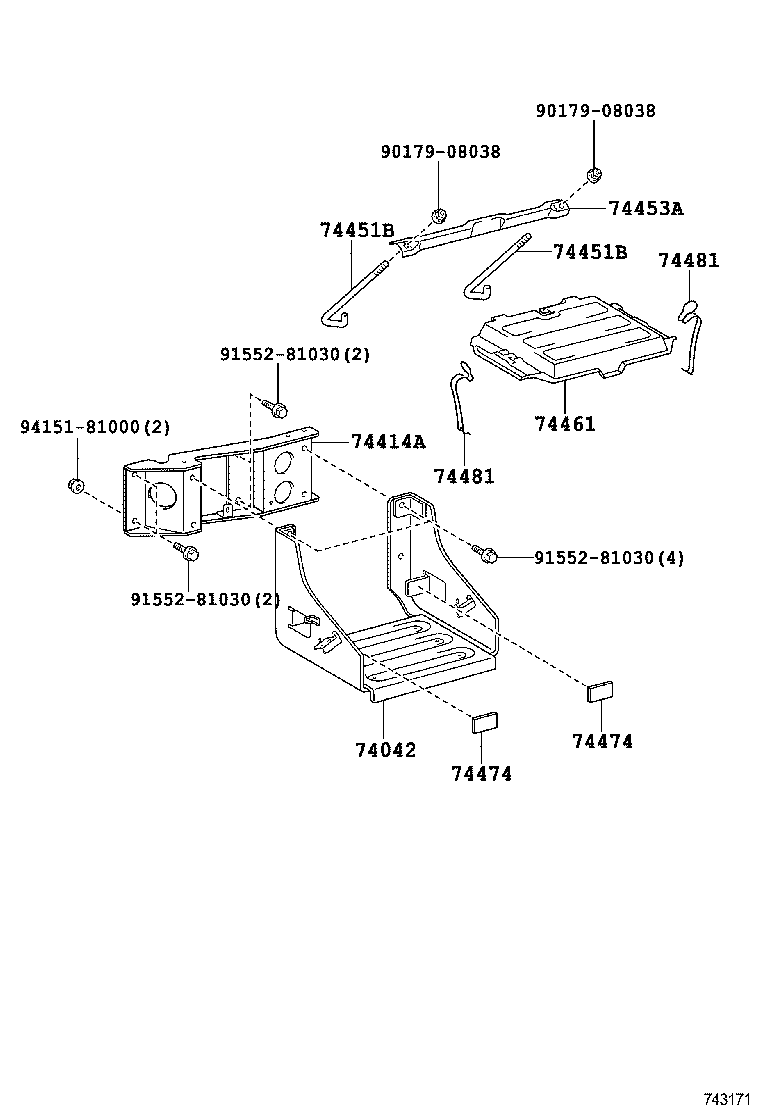 90179-08038
90179-08038
74453A
74451B
74451B
74481
91552-81030(2)
74461
94151-81000(2)
74414A
74481
91552-81030(4)
91552-81030(2)
74042
74474
74474
743171