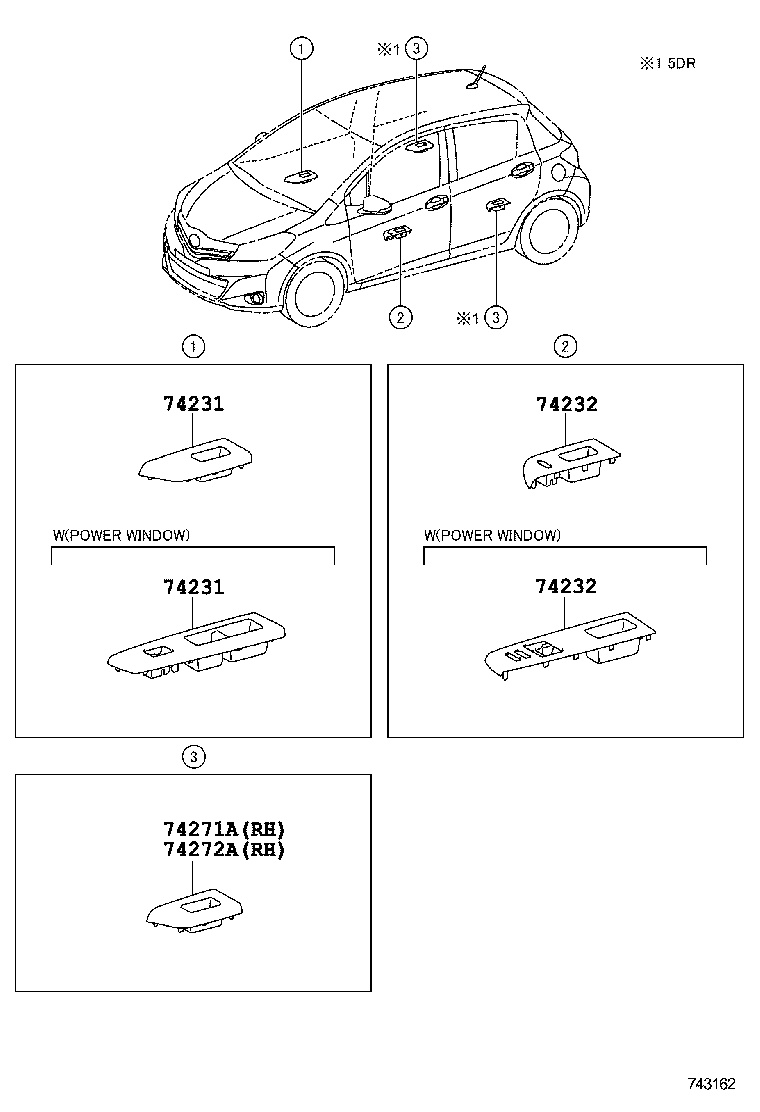 ①
※1 ③
※1 5DR
②
※1 ③

①
74231
W(POWER WINDOW)
74231

②
74232
W(POWER WINDOW)
74232

③
74271A(RH)
74272A(RH)

743162