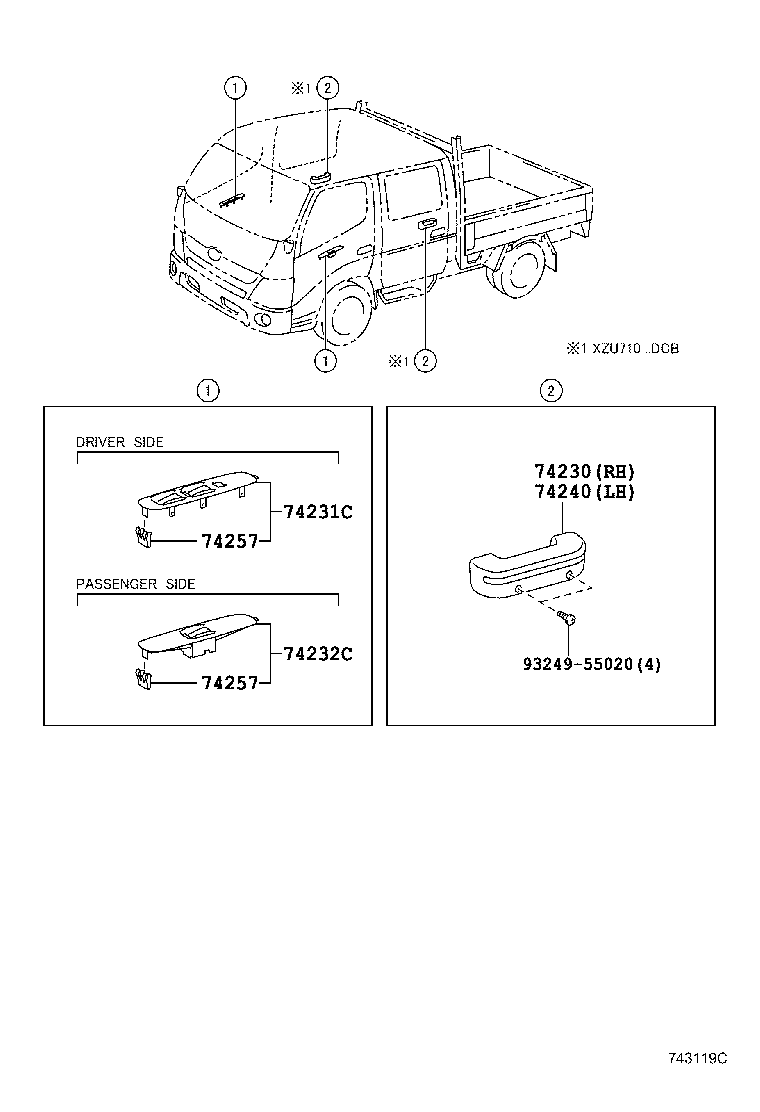 1
※1 2
1
※1 2
※1 XZU710 ..DCB

1

DRIVER SIDE

74231C
74257

PASSENGER SIDE

74232C
74257

2

74230(RH)
74240(LH)

93249-55020(4)

743119C