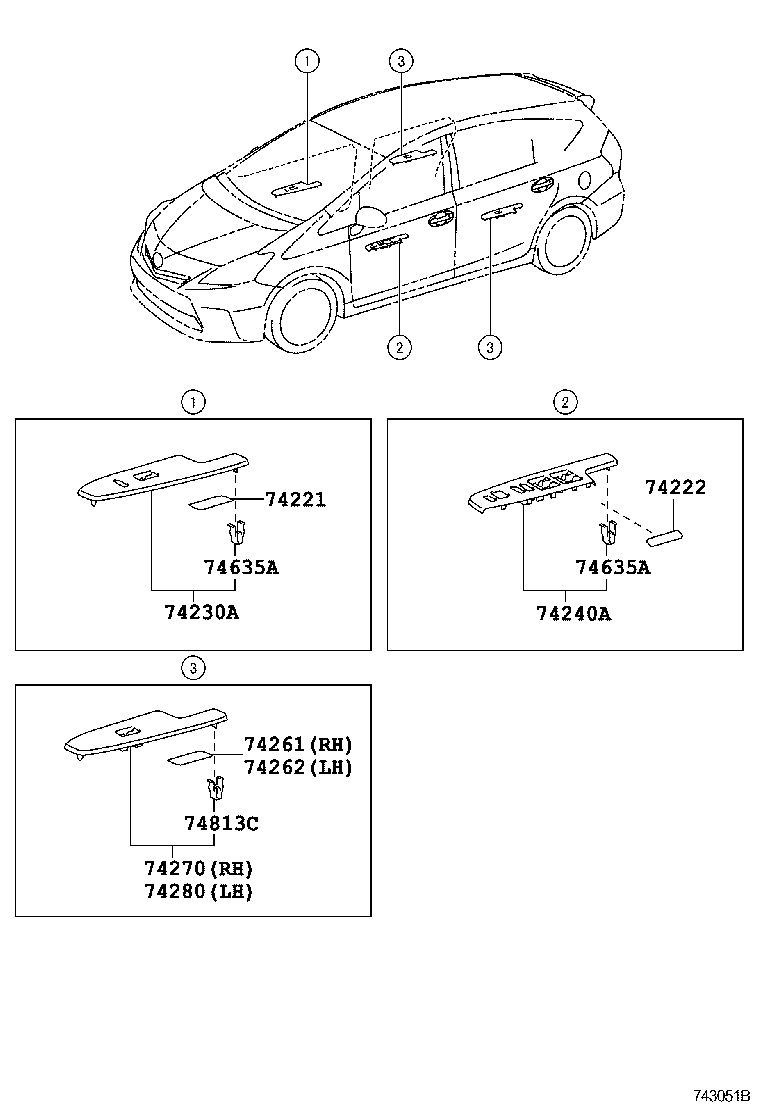 1
3
2
3

1
74221
74635A
74230A

2
74222
74635A
74240A

3
74261(RH)
74262(LH)
74813C
74270(RH)
74280(LH)

743051B