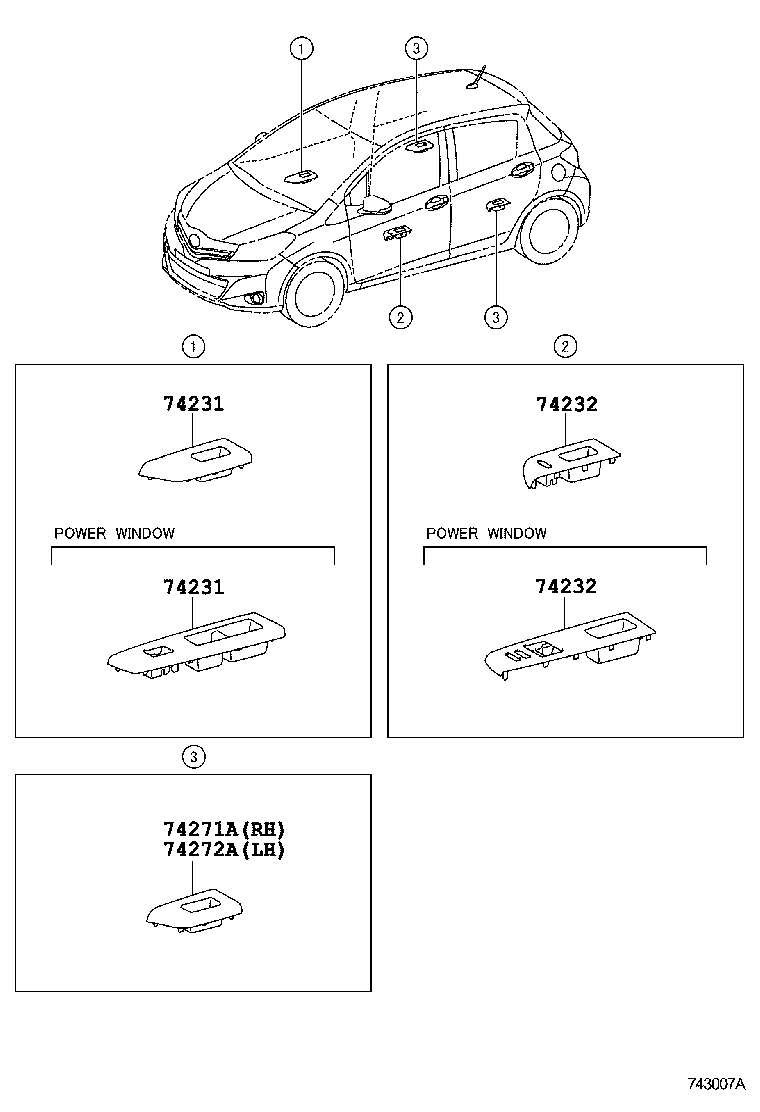 1
3
2
3

1
74231
POWER WINDOW
74231

2
74232
POWER WINDOW
74232

3
74271A(RH)
74272A(LH)

743007A