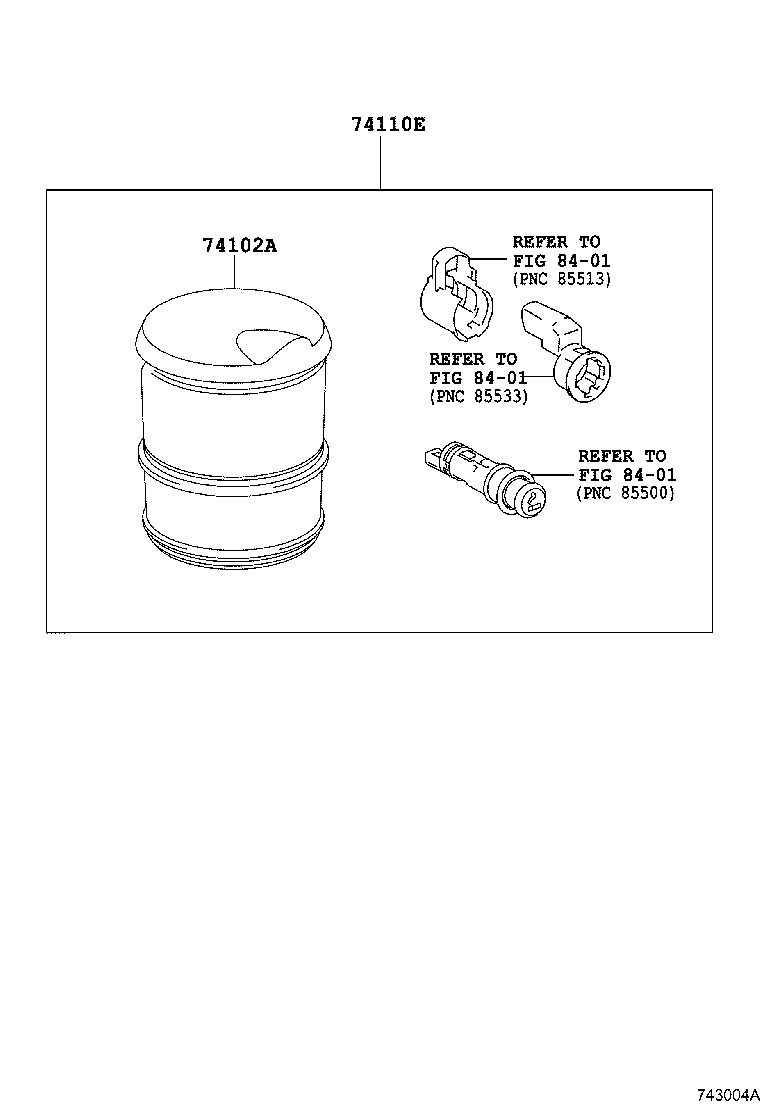 74110E

74102A

REFER TO
FIG 84-01
(PNC 85513)

REFER TO
FIG 84-01
(PNC 85533)

REFER TO
FIG 84-01
(PNC 85500)

743004A