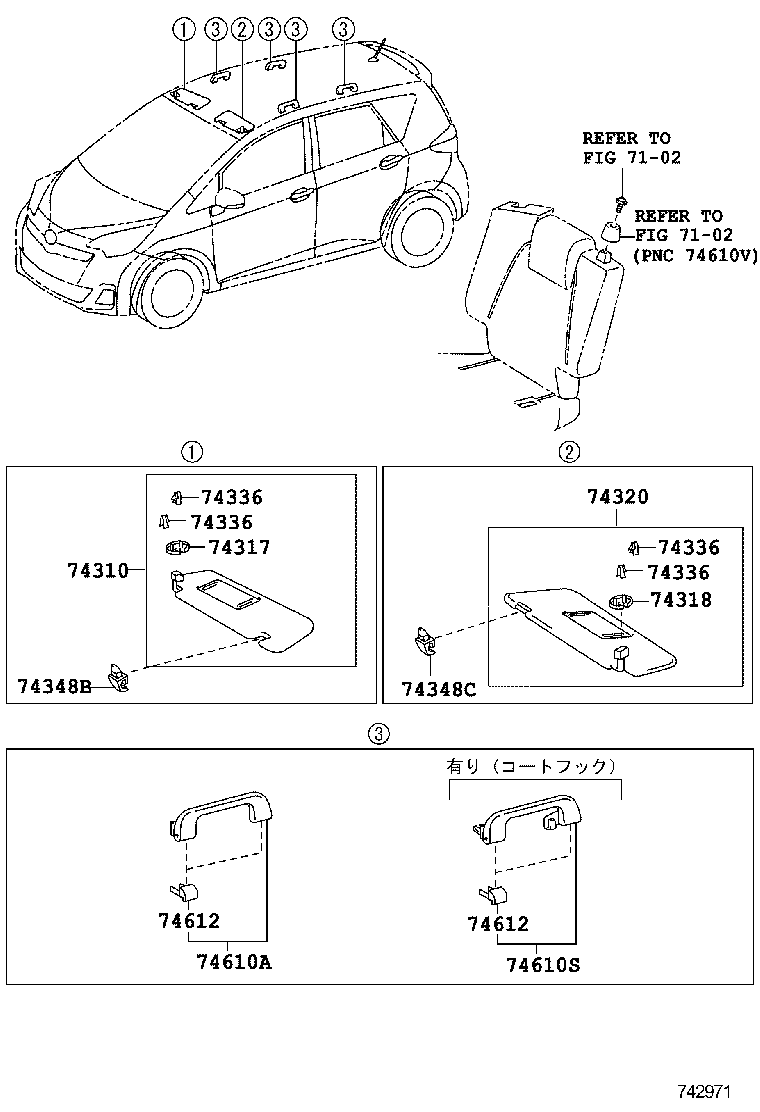 ① ③ ② ③ ③ ③

REFER TO
FIG 71-02

REFER TO
FIG 71-02
(PNC 74610V)

①

74336
74336
74317
74310
74348B

②

74320
74336
74336
74318
74348C

③

有り（コートフック）

74612
74610A

74612
74610S

742971