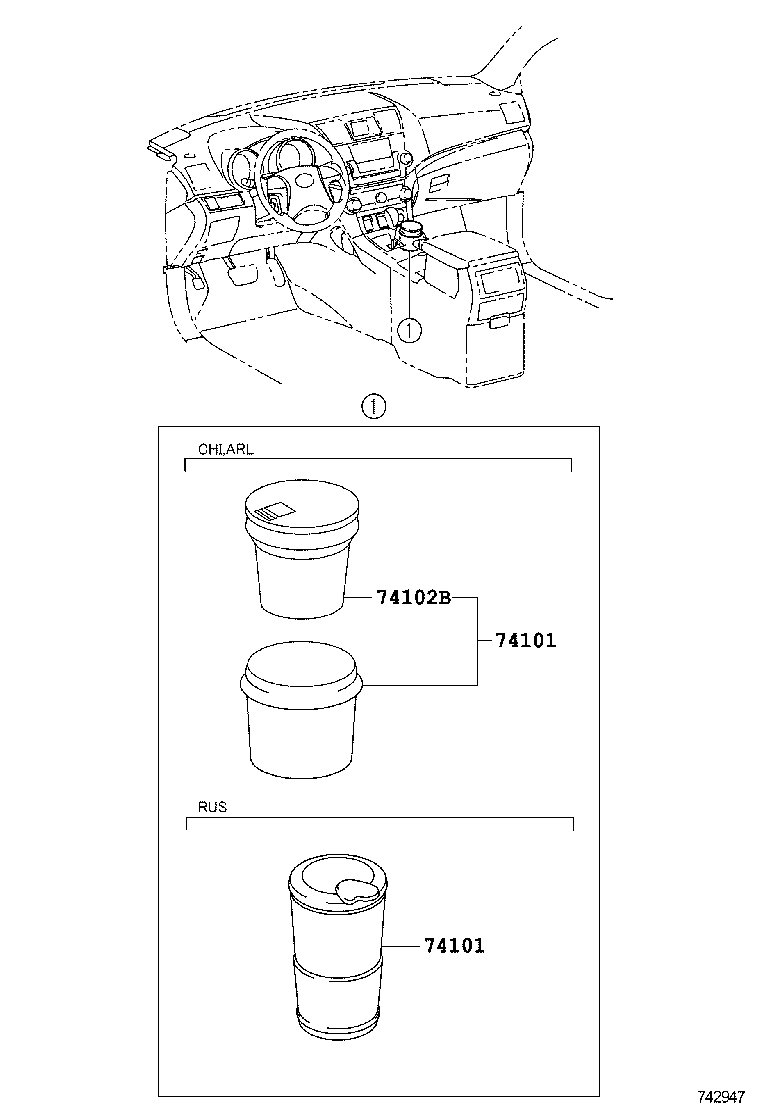 1

1

CHI,ARL

74102B

74101

RUS

74101

742947