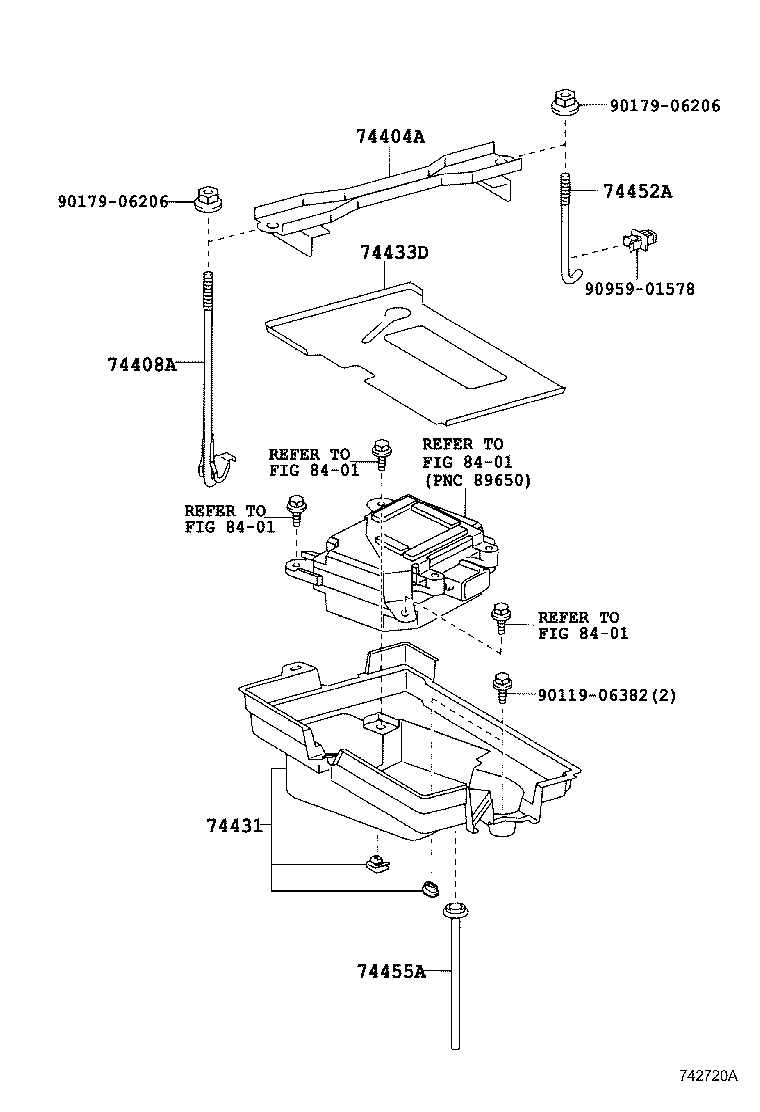 90179-06206

74404A

90179-06206

74452A

74433D

90959-01578

74408A

REFER TO
FIG 84-01

REFER TO
FIG 84-01
(PNC 89650)

REFER TO
FIG 84-01

REFER TO
FIG 84-01

90119-06382(2)

74431

74455A

742720A