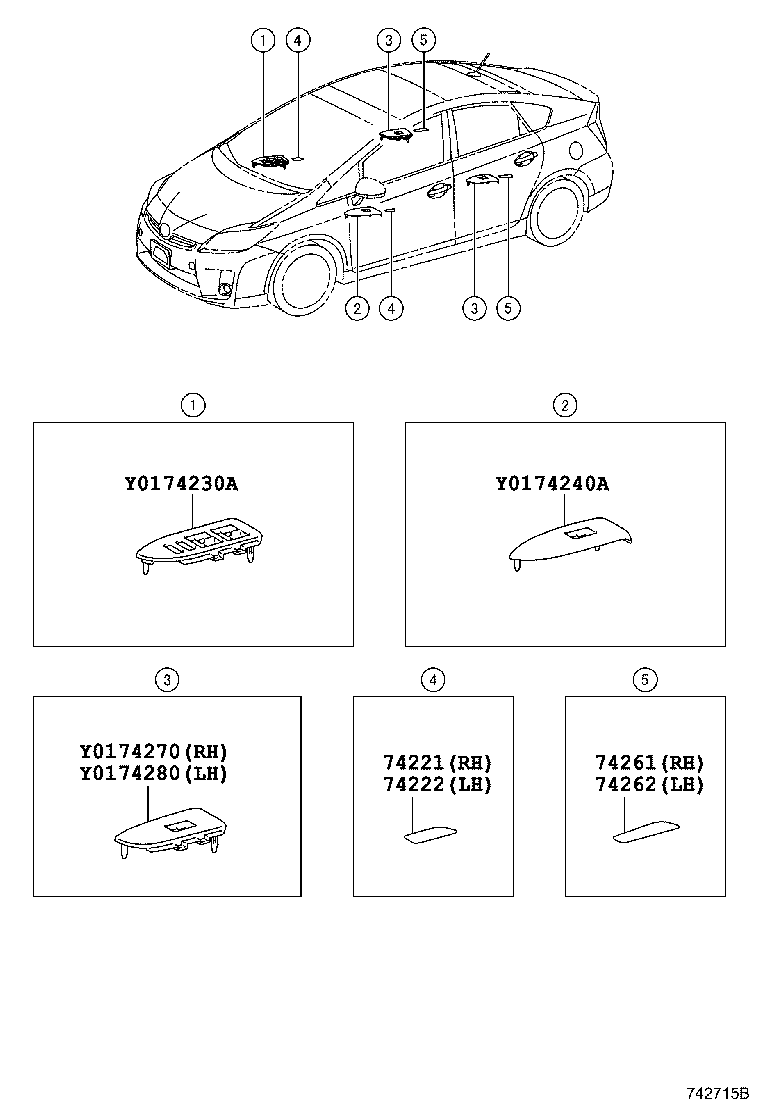 1 4 3 5

2 4 3 5

1

Y0174230A

2

Y0174240A

3

Y0174270(RH)
Y0174280(LH)

4

74221(RH)
74222(LH)

5

74261(RH)
74262(LH)

742715B