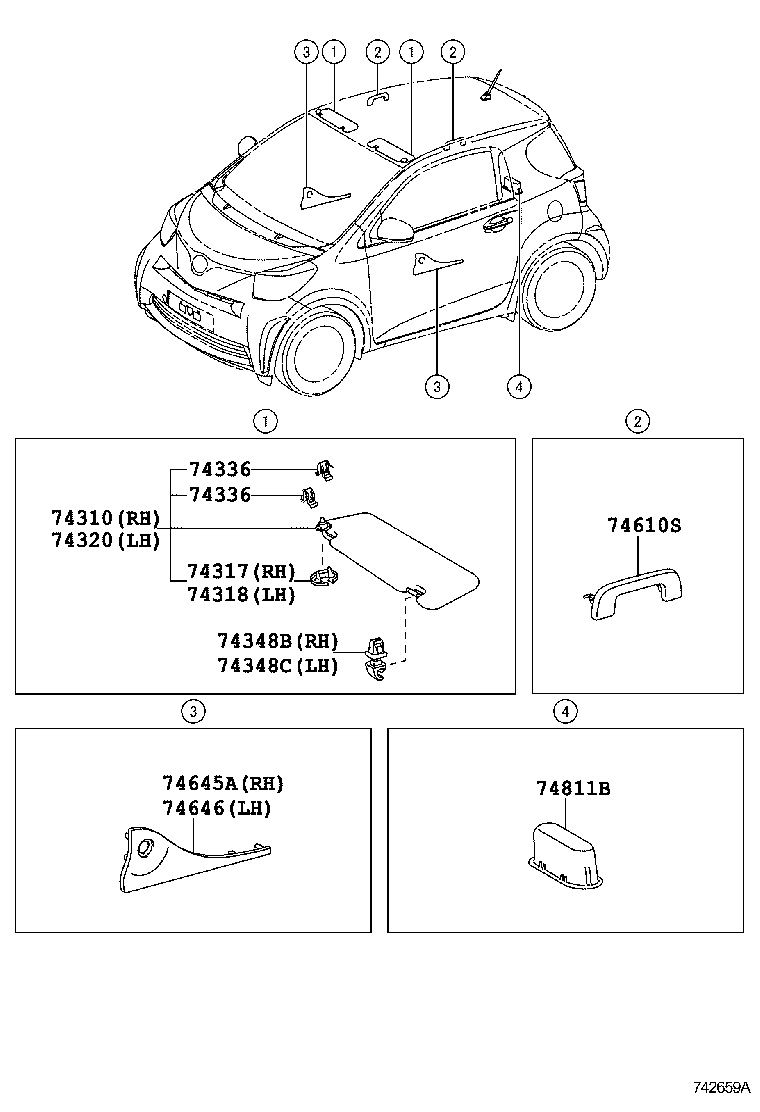 3 1 2 1 2

3 4

1

74336
74336
74310(RH)
74320(LH)
74317(RH)
74318(LH)
74348B(RH)
74348C(LH)

2

74610S

3

74645A(RH)
74646(LH)

4

74811B

742659A