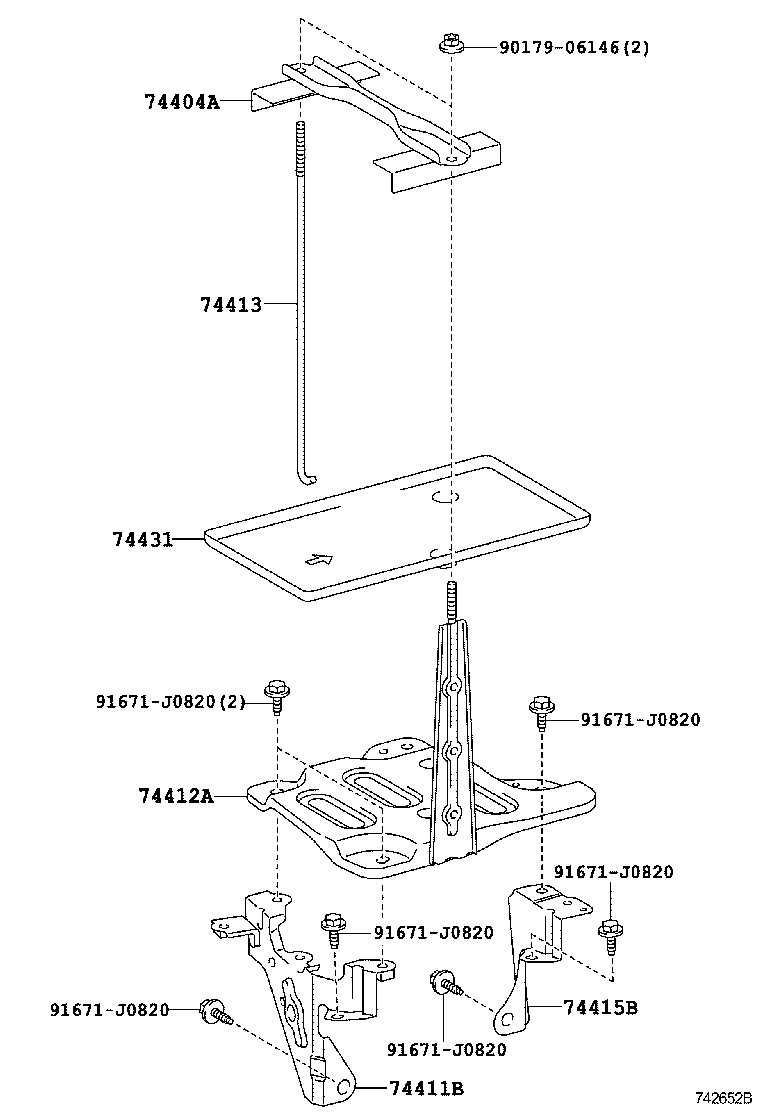 90179-06146(2)
74404A
74413
74431
91671-J0820(2)
91671-J0820
74412A
91671-J0820
91671-J0820
91671-J0820
74415B
91671-J0820
74411B
742652B