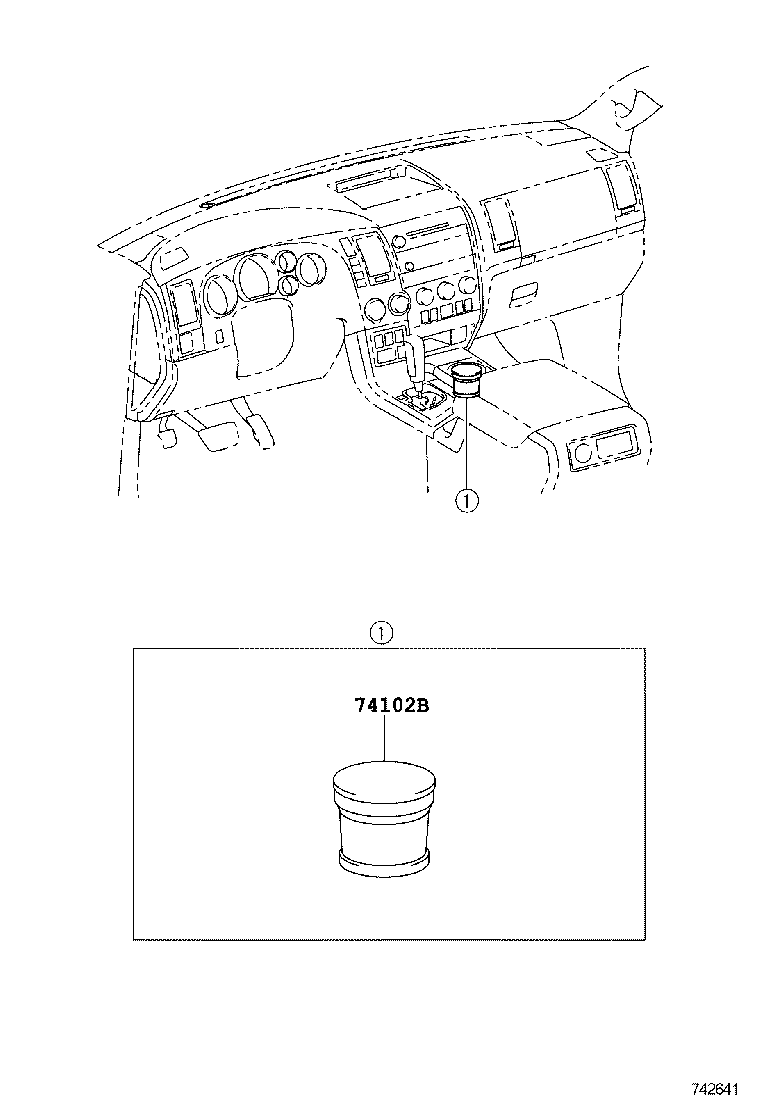 ①

①

74102B

742641