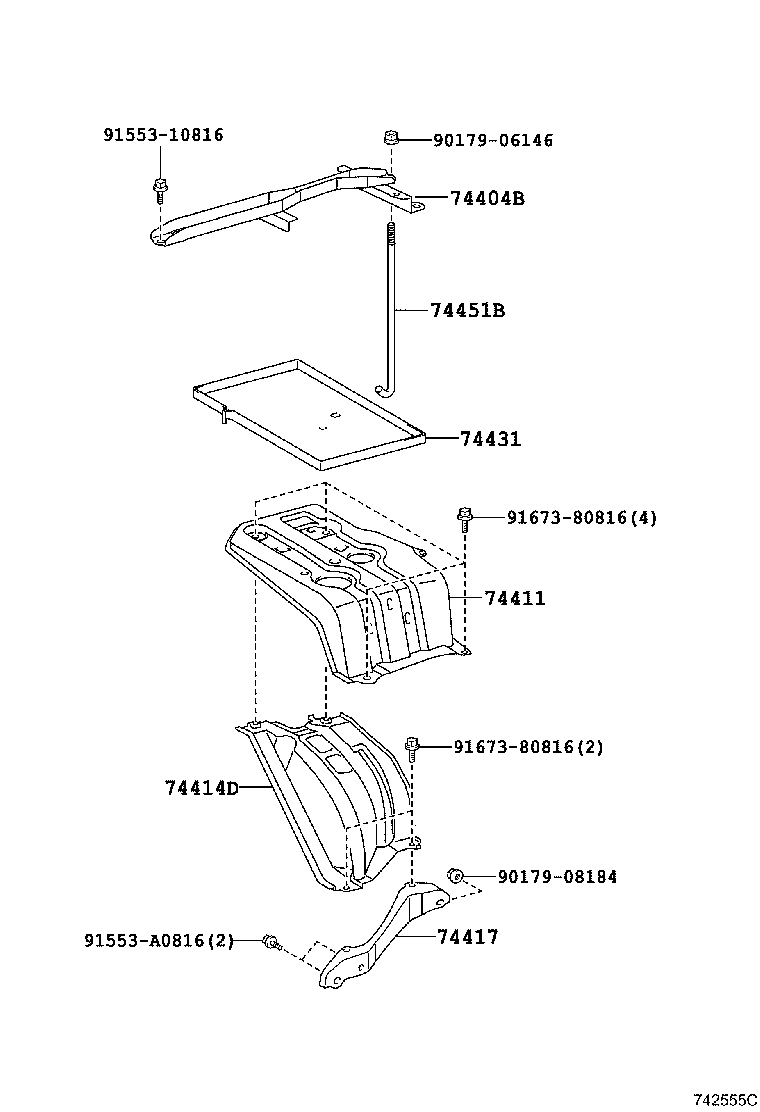 91553-10816
90179-06146
74404B
74451B
74431
91673-80816(4)
74411
91673-80816(2)
74414D
90179-08184
91553-A0816(2)
74417
742555C