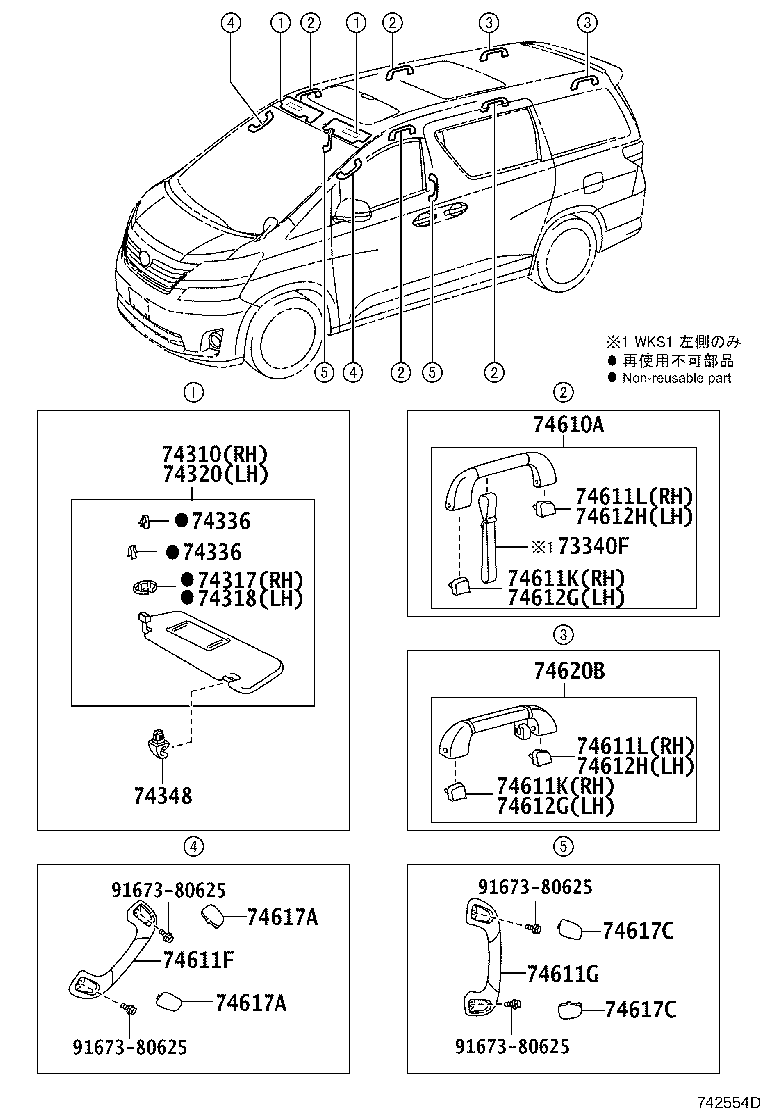 ④ ① ② ① ② ③ ③

⑤ ④ ② ⑤ ②

※1 WKS1 左側のみ
● 再使用不可部品
● Non-reusable part

①

74310(RH)
74320(LH)

●74336
●74336
●74317(RH)
●74318(LH)

74348

②

74610A

74611L(RH)
74612H(LH)
※1 73340F
74611K(RH)
74612G(LH)

③

74620B

74611L(RH)
74612H(LH)
74611K(RH)
74612G(LH)

④

91673-80625
74617A
74611F
74617A
91673-80625

⑤

91673-80625
74617C
74611G
74617C
91673-80625

742554D