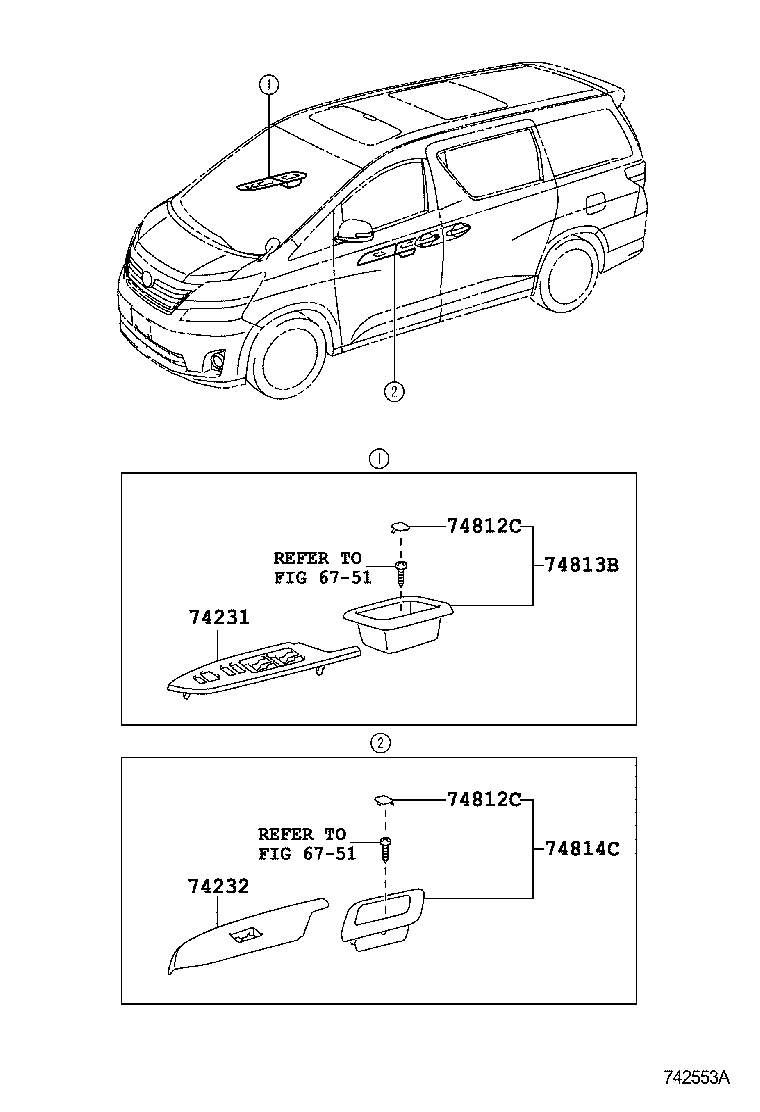 ①

②

①

74812C

REFER TO FIG 67-51

74813B

74231

②

74812C

REFER TO FIG 67-51

74814C

74232

742553A