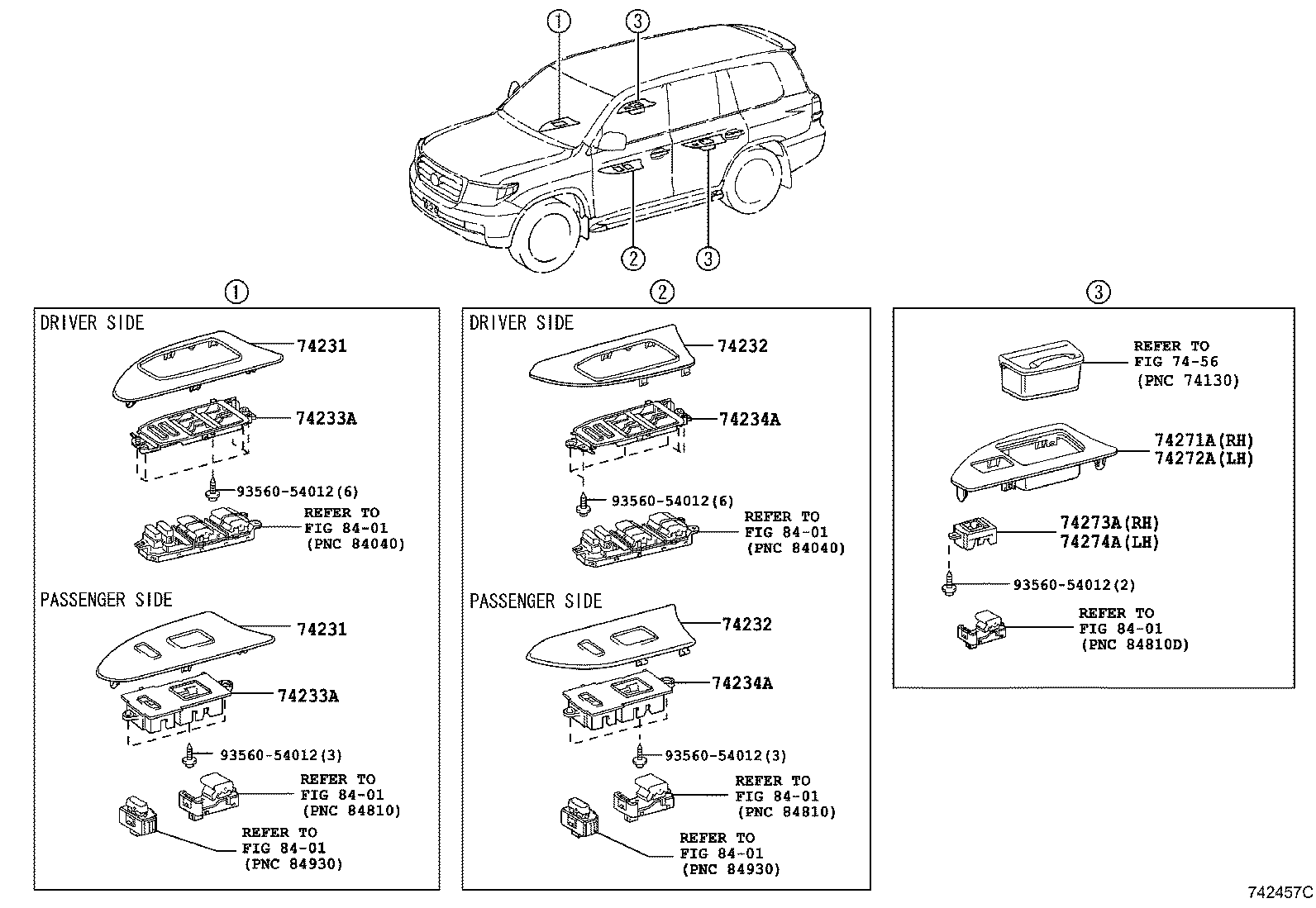 ①
③
②
③

①
DRIVER SIDE
74231
74233A
93560-54012(6)
REFER TO
FIG 84-01
(PNC 84040)

PASSENGER SIDE
74231
74233A
93560-54012(3)
REFER TO
FIG 84-01
(PNC 84810)
REFER TO
FIG 84-01
(PNC 84930)

②
DRIVER SIDE
74232
74234A
93560-54012(6)
REFER TO
FIG 84-01
(PNC 84040)

PASSENGER SIDE
74232
74234A
93560-54012(3)
REFER TO
FIG 84-01
(PNC 84810)
REFER TO
FIG 84-01
(PNC 84930)

③
REFER TO
FIG 74-56
(PNC 74130)
74271A(RH)
74272A(LH)
74273A(RH)
74274A(LH)
93560-54012(2)
REFER TO
FIG 84-01
(PNC 84810D)

742457C