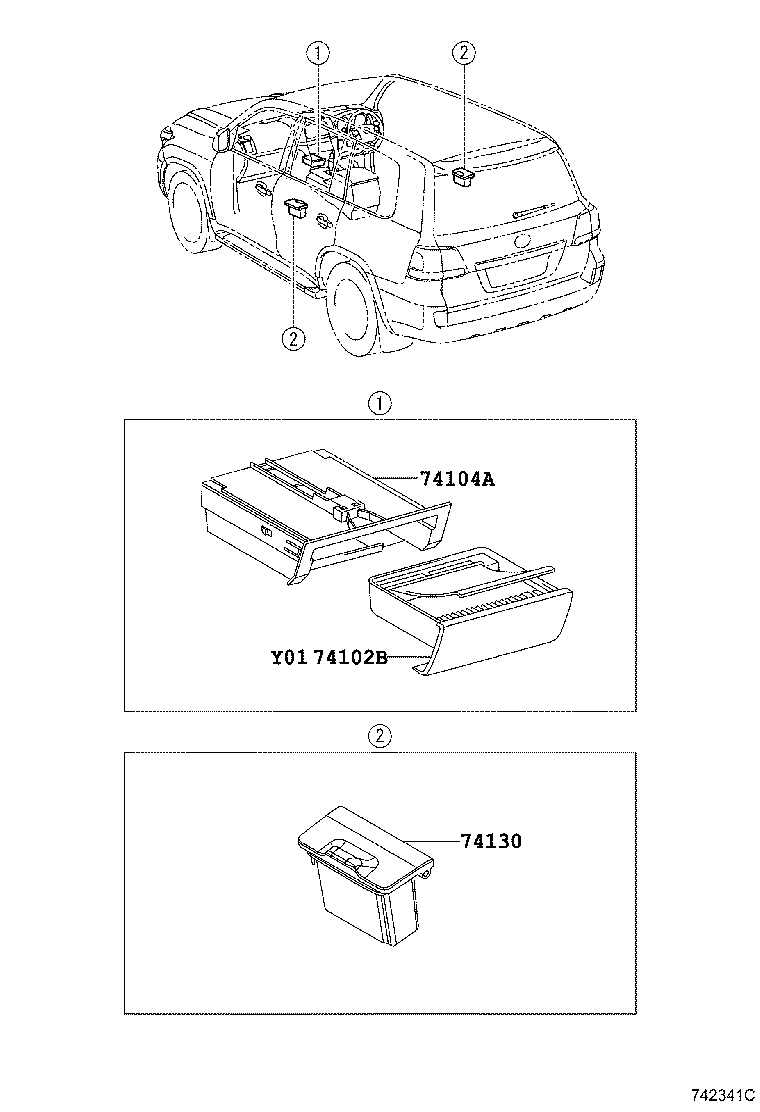 ①
②
②
①
74104A
Y01 74102B
②
74130
742341C