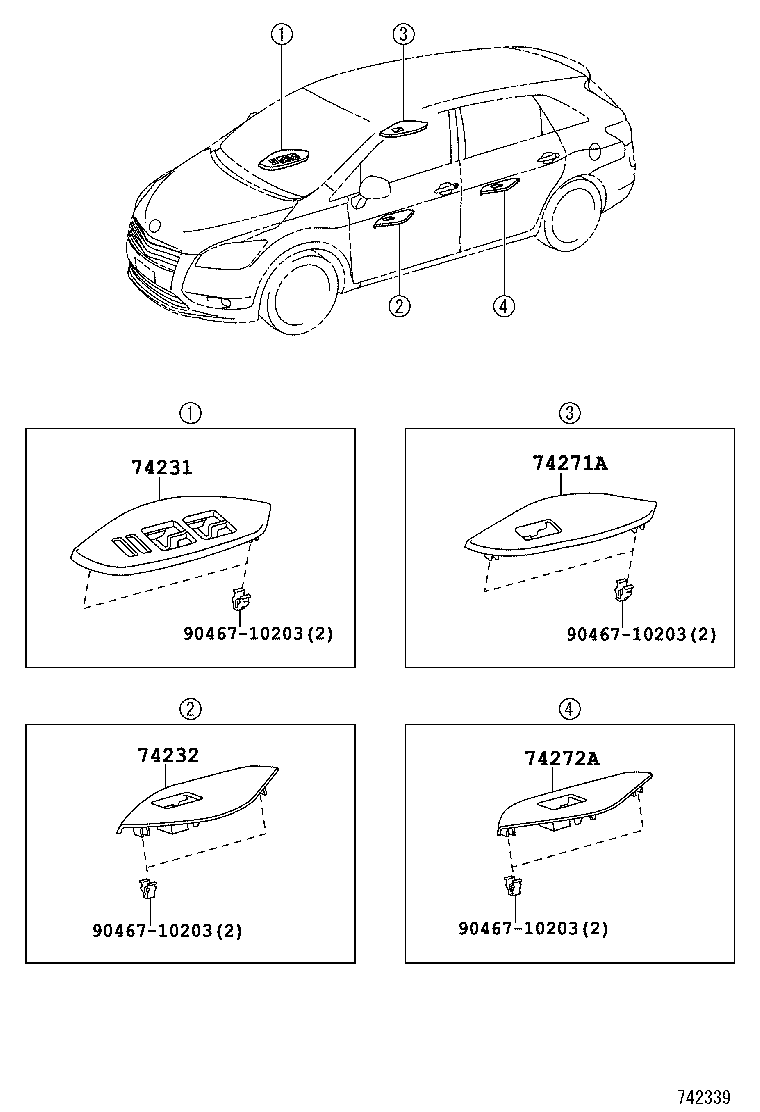 ①
③
②
④

①
74231
90467-10203(2)

③
74271A
90467-10203(2)

②
74232
90467-10203(2)

④
74272A
90467-10203(2)

742339