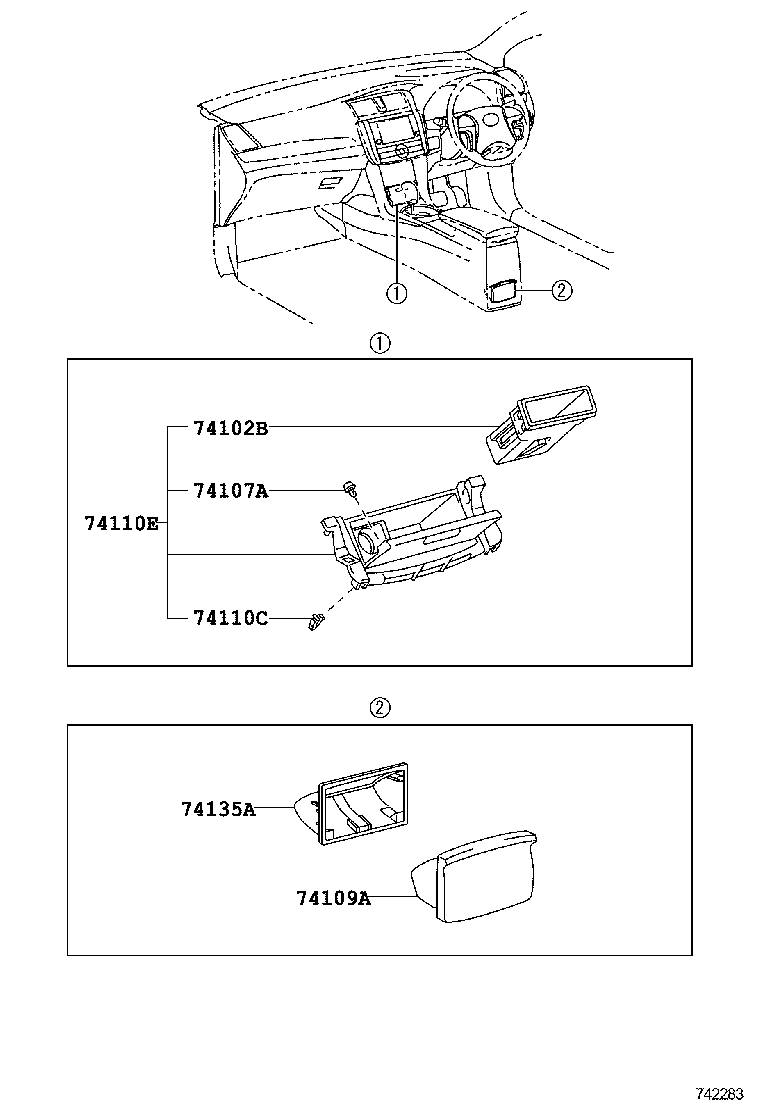 ①
②

①

74102B
74107A
74110E
74110C

②

74135A
74109A

742283