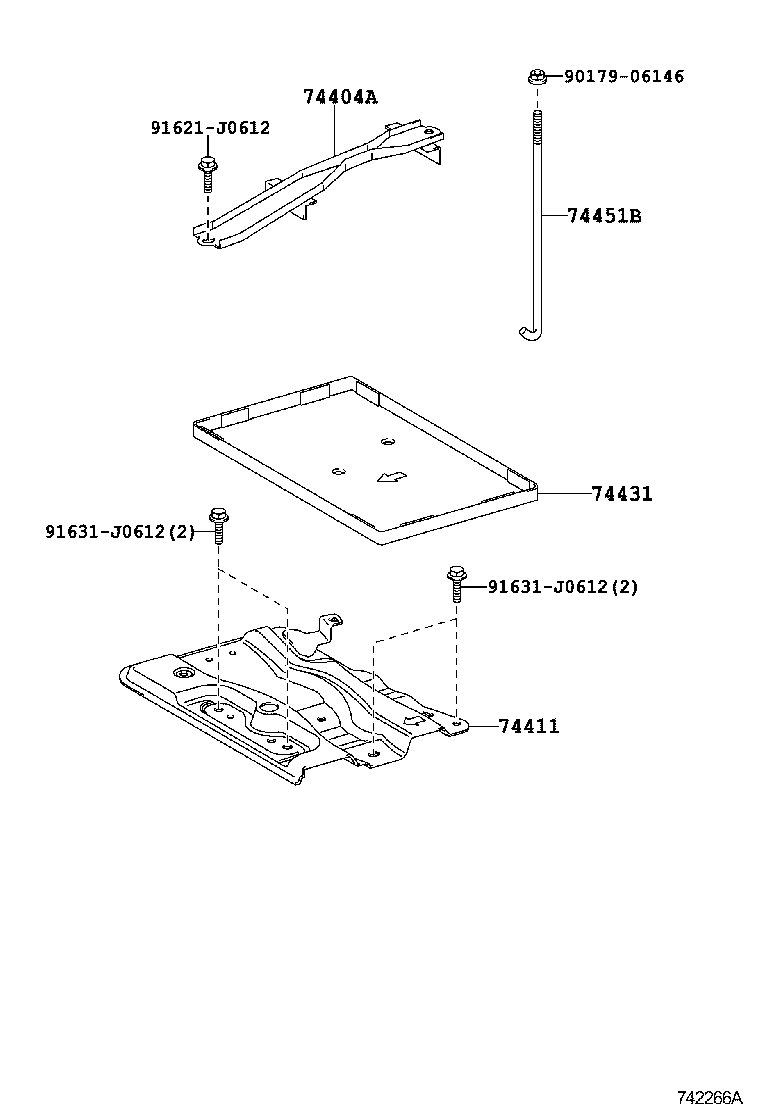 90179-06146

74404A

91621-J0612

74451B

74431

91631-J0612(2)

91631-J0612(2)

74411

742266A