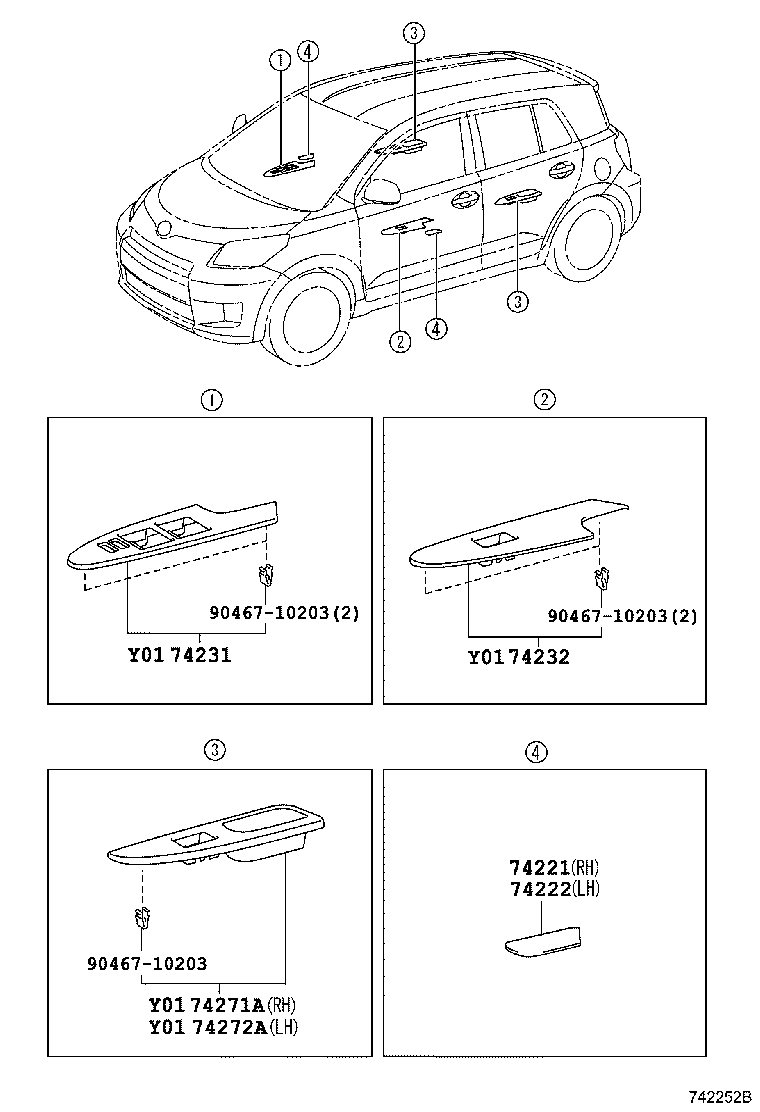 ①
④
③
②
④
③

①
90467-10203(2)
Y01 74231

②
90467-10203(2)
Y01 74232

③
90467-10203
Y01 74271A(RH)
Y01 74272A(LH)

④
74221(RH)
74222(LH)

742252B