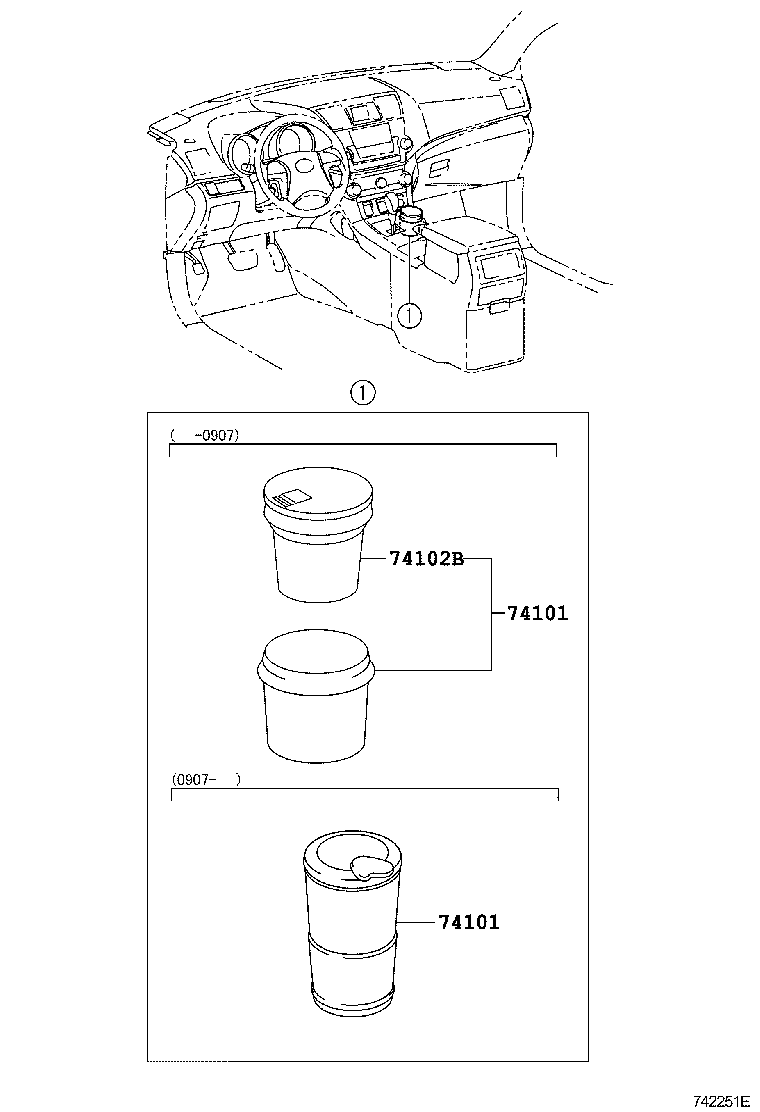 ①

①

( -0907)

74102B

74101

(0907- )

74101

742251E