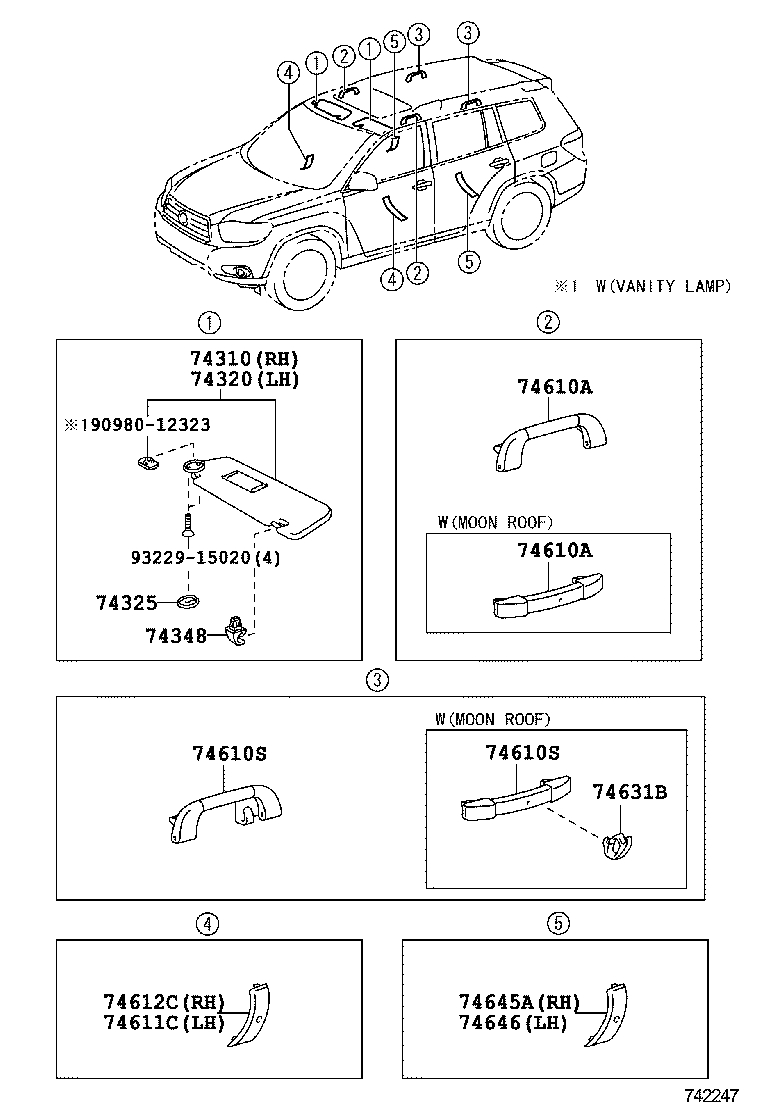 ④ ① ② ① ⑤ ③ ③

④ ② ⑤

※1 W(VANITY LAMP)

①

74310(RH)
74320(LH)

※190980-12323

93229-15020(4)

74325

74348

②

74610A

W(MOON ROOF)

74610A

③

74610S

W(MOON ROOF)

74610S

74631B

④

74612C(RH)
74611C(LH)

⑤

74645A(RH)
74646(LH)

742247