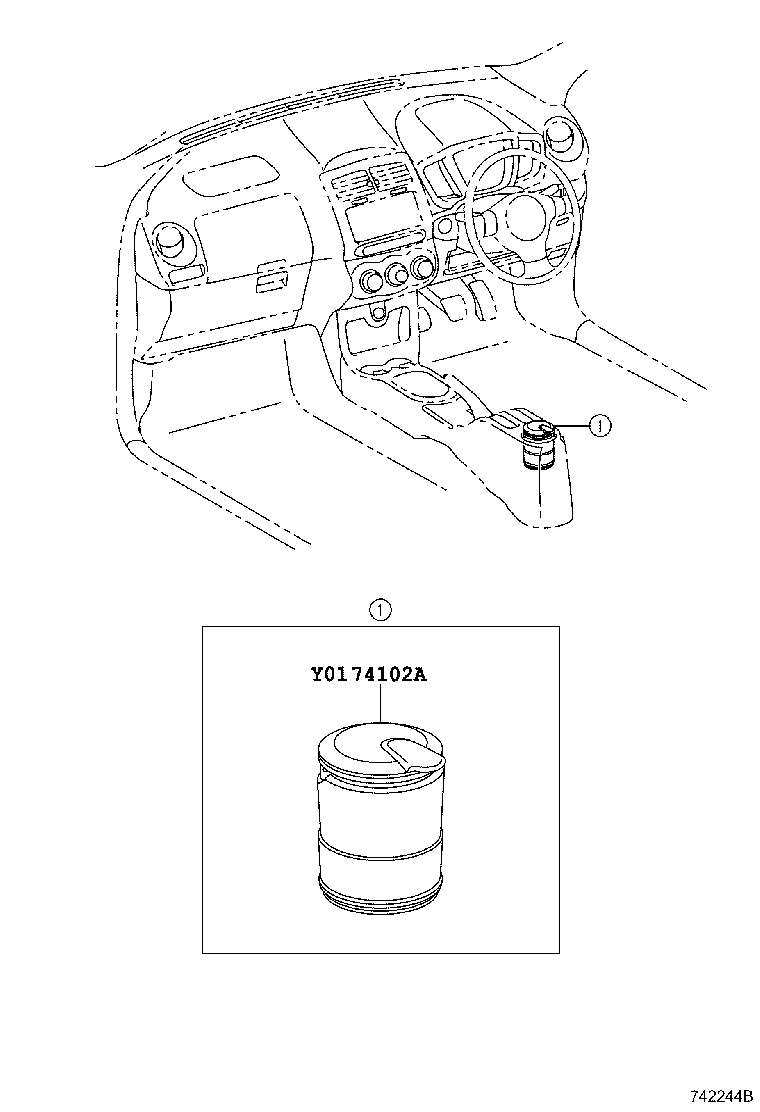 1

1

Y0174102A

742244B