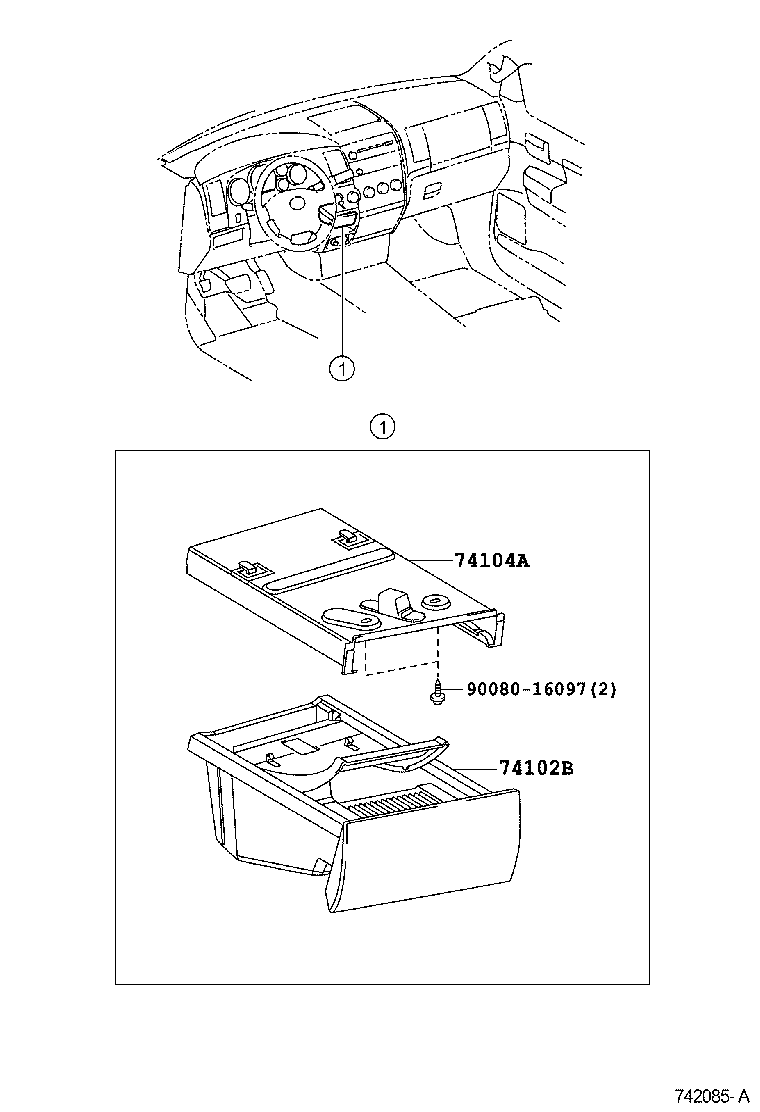 1

1

74104A

90080-16097(2)

74102B

742085-A