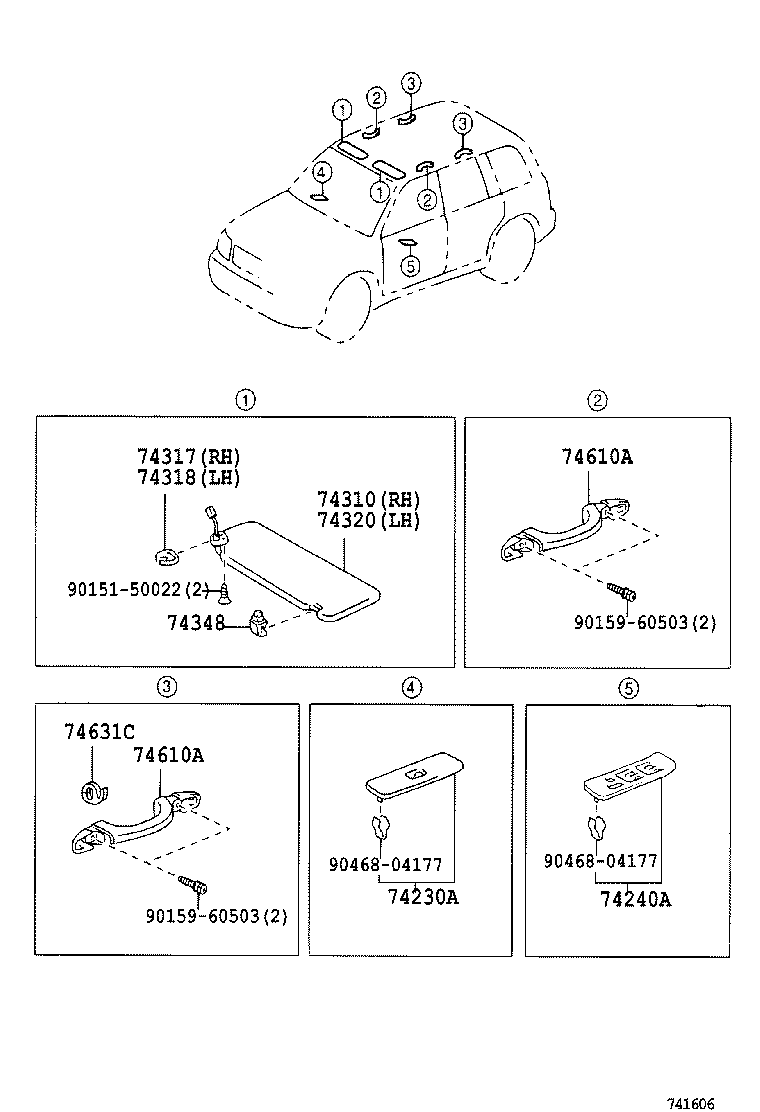 1 2 3 3 4 1 2 5

1

74317(RH)
74318(LH)

74310(RH)
74320(LH)

90151-50022(2)

74348

2

74610A

90159-60503(2)

3

74631C
74610A

90159-60503(2)

4

90468-04177
74230A

5

90468-04177
74240A

741606