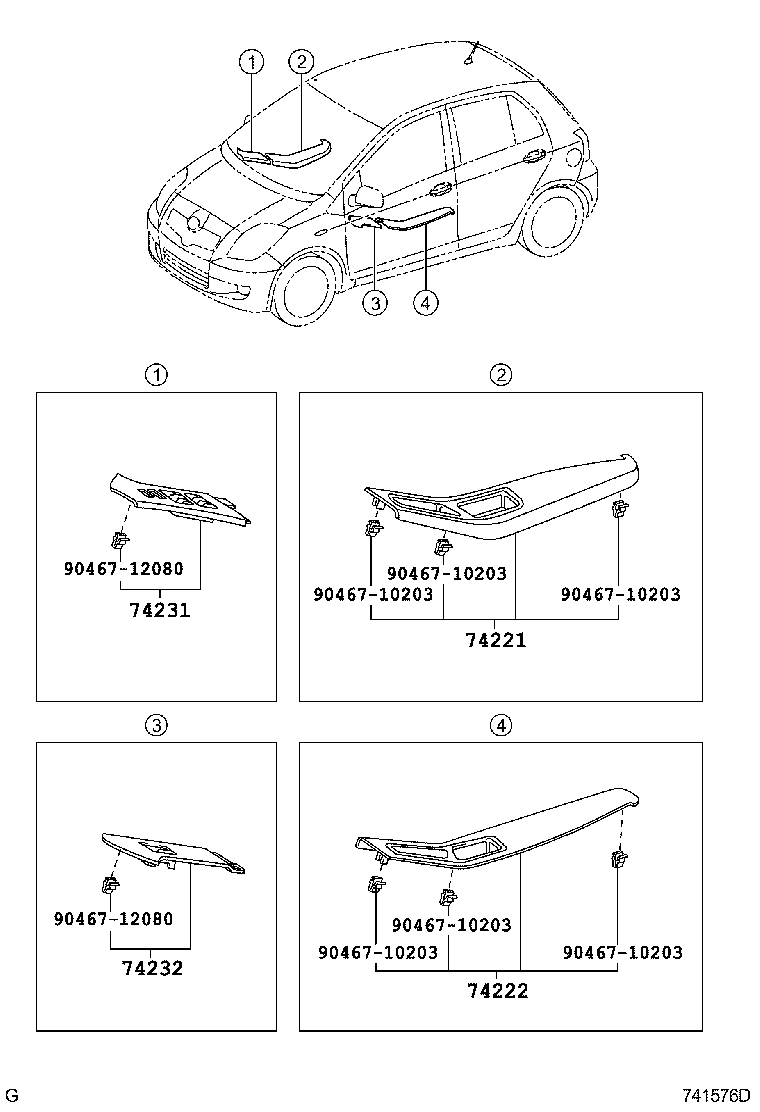 ①
②
③
④

①
90467-12080
74231

②
90467-10203
90467-10203
90467-10203
74221

③
90467-12080
74232

④
90467-10203
90467-10203
90467-10203
74222

G
741576D