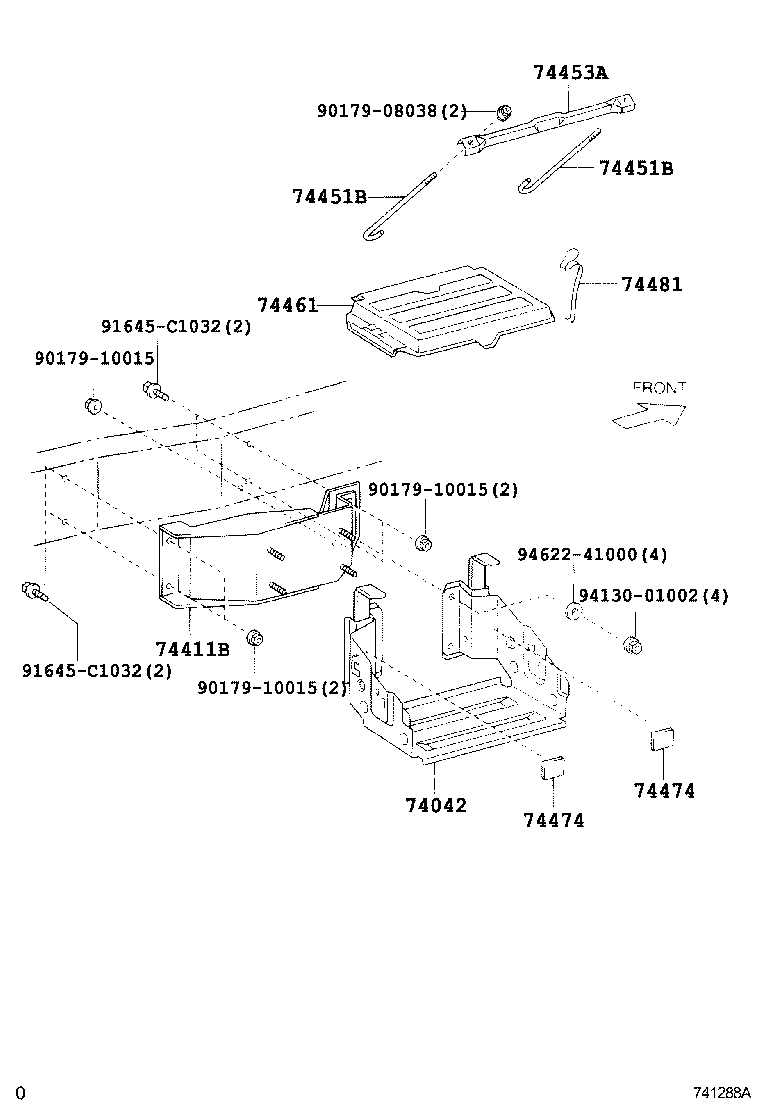 74453A
90179-08038(2)
74451B
74451B
74461
74481
91645-C1032(2)
90179-10015
FRONT
90179-10015(2)
94622-41000(4)
94130-01002(4)
74411B
91645-C1032(2)
90179-10015(2)
74042
74474
74474
0
741288A