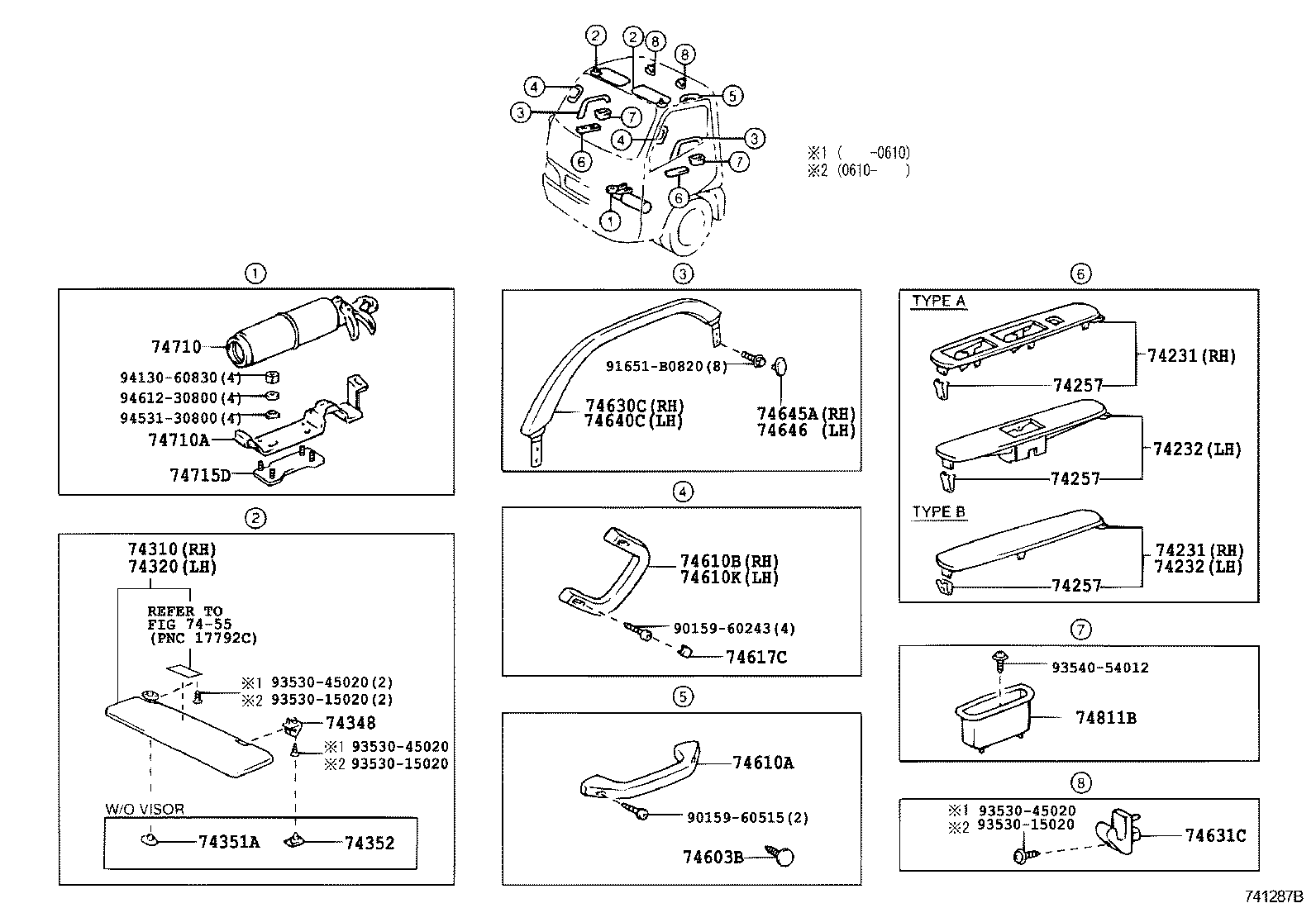 2 2 8 8
4 5
3 7
4 3
6 7
6
1

※1 (　　-0610)
※2 (0610-　　)

1
74710
94130-60830(4)
94612-30800(4)
94531-30800(4)
74710A
74715D

2
74310(RH)
74320(LH)
REFER TO
FIG 74-55
(PNC 17792C)
※1 93530-45020(2)
※2 93530-15020(2)
74348
※1 93530-45020
※2 93530-15020
W/O VISOR
74351A
74352

3
91651-B0820(8)
74630C(RH)
74640C(LH)
74645A(RH)
74646 (LH)

4
74610B(RH)
74610K(LH)
90159-60243(4)
74617C

5
74610A
90159-60515(2)
74603B

6
TYPE A
74231(RH)
74257
74232(LH)
74257
TYPE B
74231(RH)
74232(LH)
74257

7
93540-54012
74811B

8
※1 93530-45020
※2 93530-15020
74631C

741287B