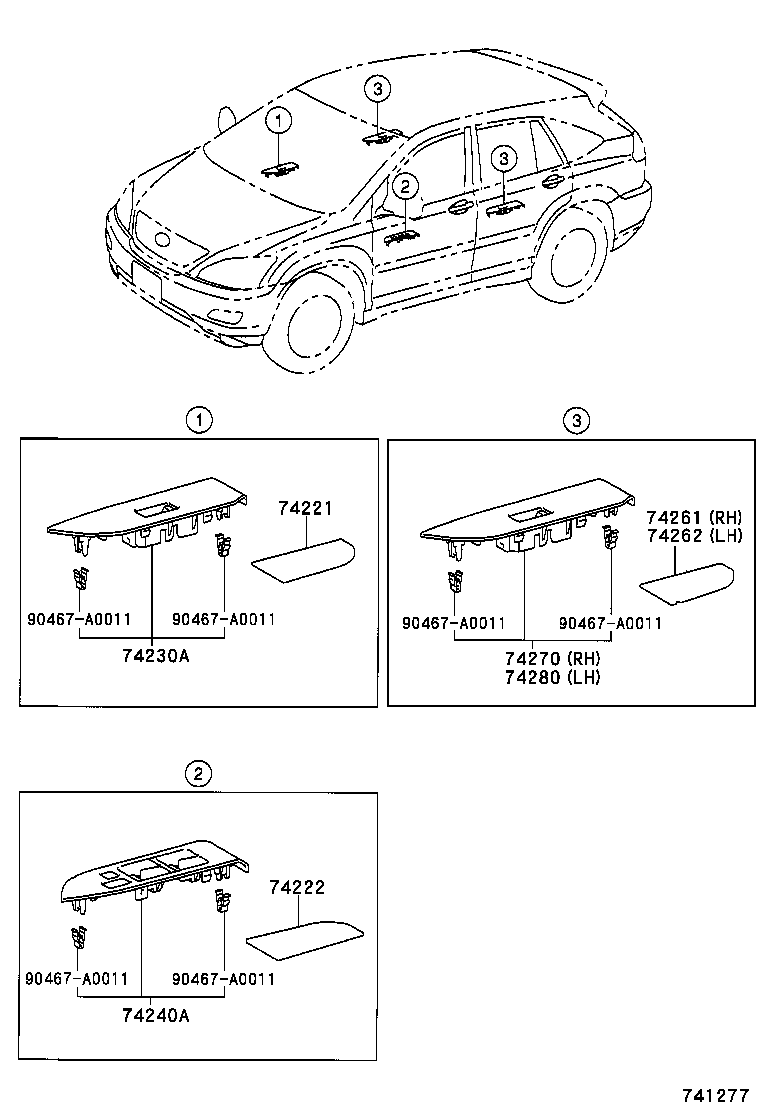 3
1
3
2

1
74221
90467-A0011
90467-A0011
74230A

3
74261 (RH)
74262 (LH)
90467-A0011
90467-A0011
74270 (RH)
74280 (LH)

2
74222
90467-A0011
90467-A0011
74240A

741277