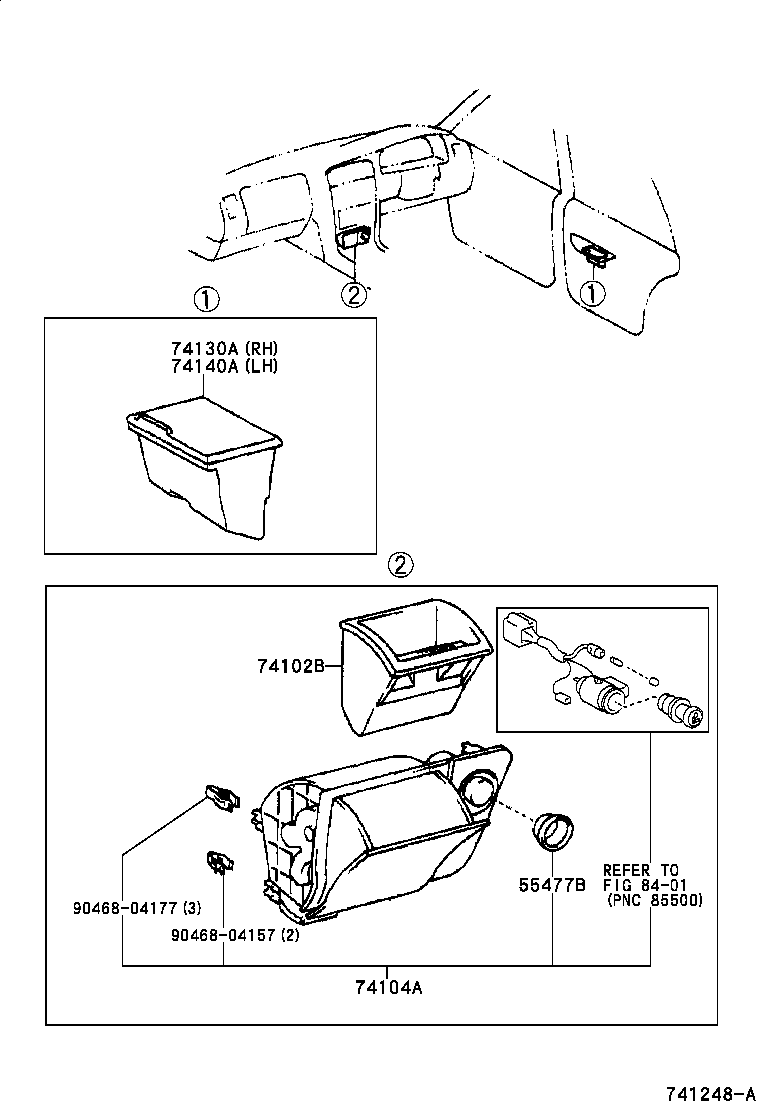 ②
①
①
74130A (RH)
74140A (LH)
②
74102B
55477B
REFER TO
FIG 84-01
(PNC 85500)
90468-04177 (3)
90468-04157 (2)
74104A
741248-A