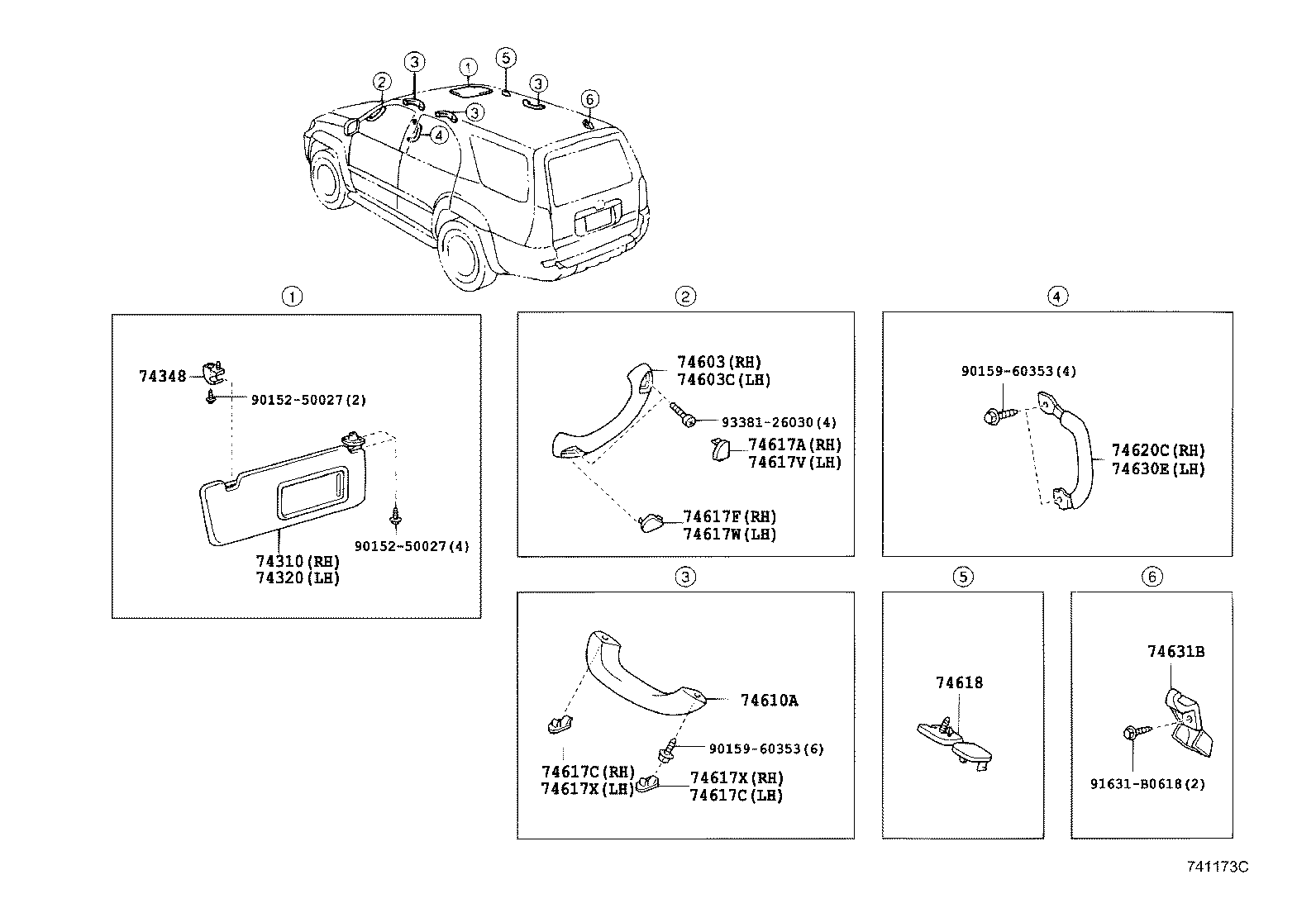 2 3 1 5 3 3 4 6

1

74348
90152-50027(2)
90152-50027(4)
74310(RH)
74320(LH)

2

74603(RH)
74603C(LH)
93381-26030(4)
74617A(RH)
74617V(LH)
74617F(RH)
74617W(LH)

4

90159-60353(4)
74620C(RH)
74630E(LH)

3

74610A
90159-60353(6)
74617C(RH)
74617X(LH)
74617X(RH)
74617C(LH)

5

74618

6

74631B
91631-B0618(2)

741173C