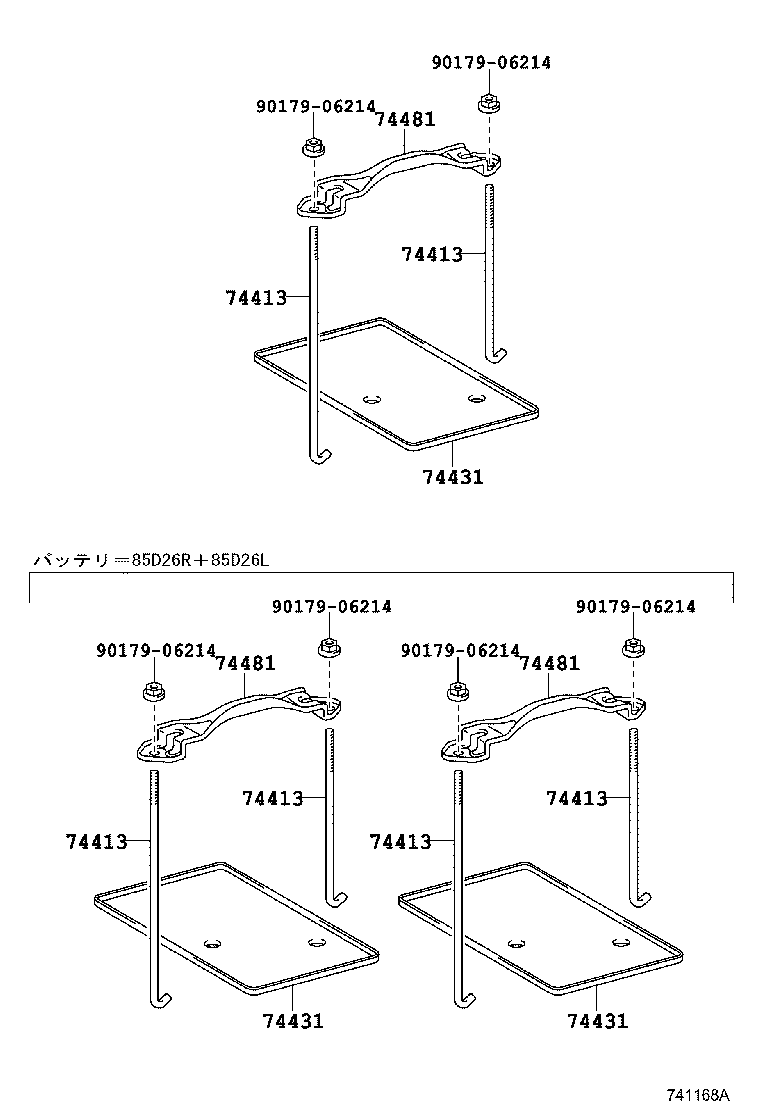 90179-06214
90179-06214
74481
74413
74413
74431

バッテリ＝85D26R＋85D26L

90179-06214
90179-06214
74481
74413
74413
74431

90179-06214
90179-06214
74481
74413
74413
74431

741168A