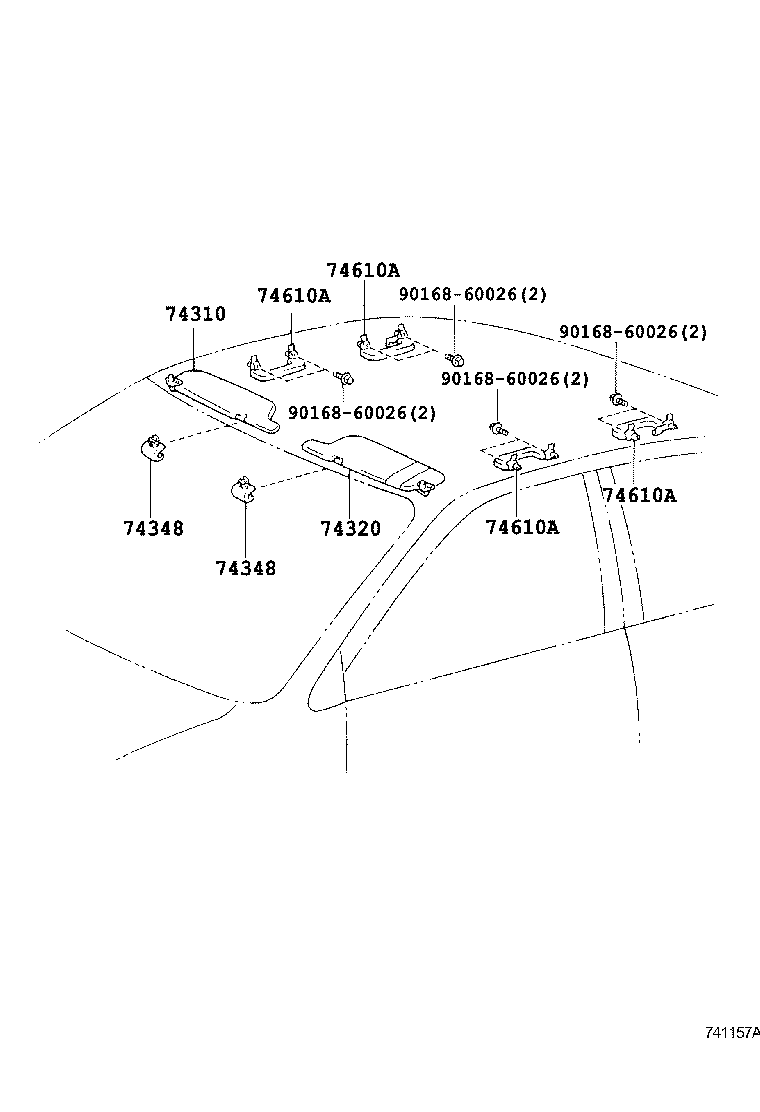 74610A
74610A
90168-60026(2)
74310
90168-60026(2)
90168-60026(2)
90168-60026(2)
74610A
74348
74320
74610A
74348
741157A