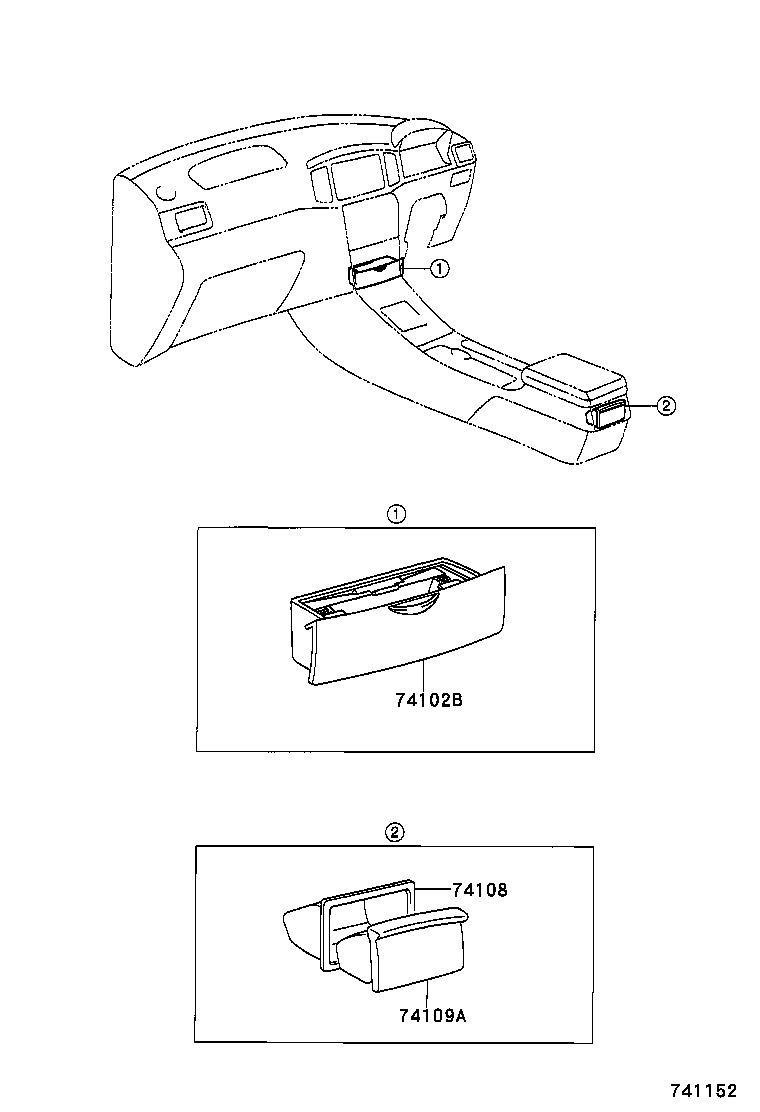 ①

②

①

74102B

②

74108

74109A

741152