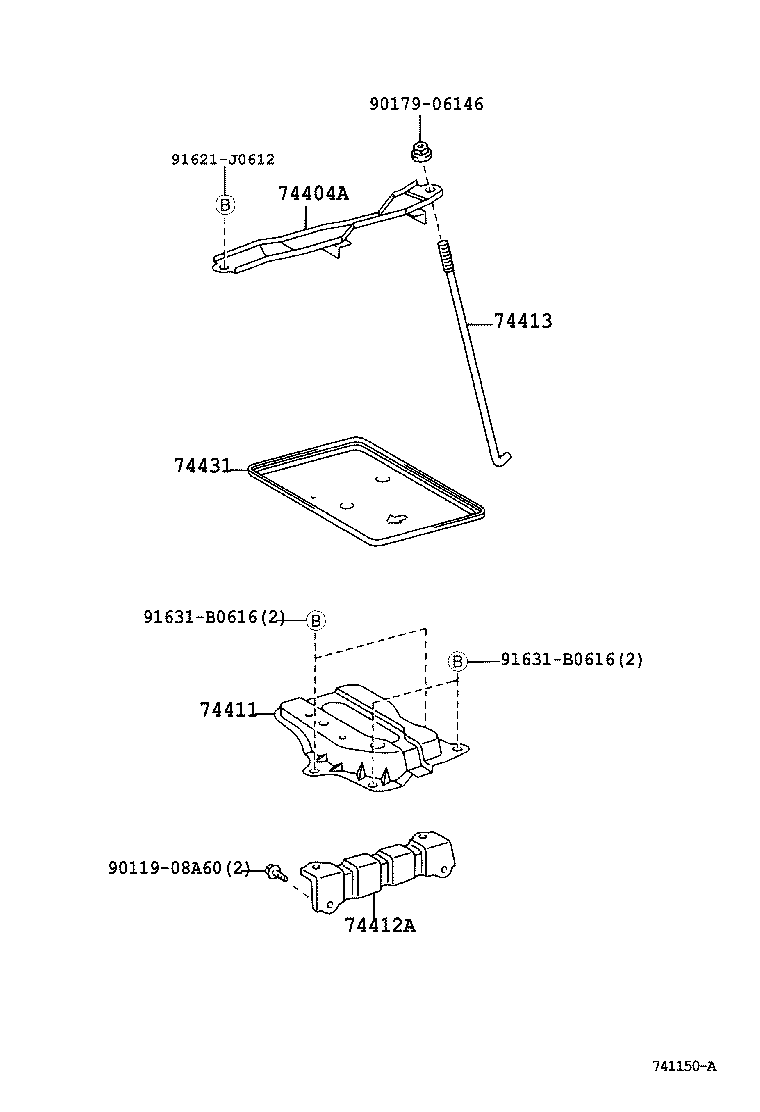 90179-06146

91621-J0612

B

74404A

74413

74431

91631-B0616(2)

B

B

91631-B0616(2)

74411

90119-08A60(2)

74412A

741150-A