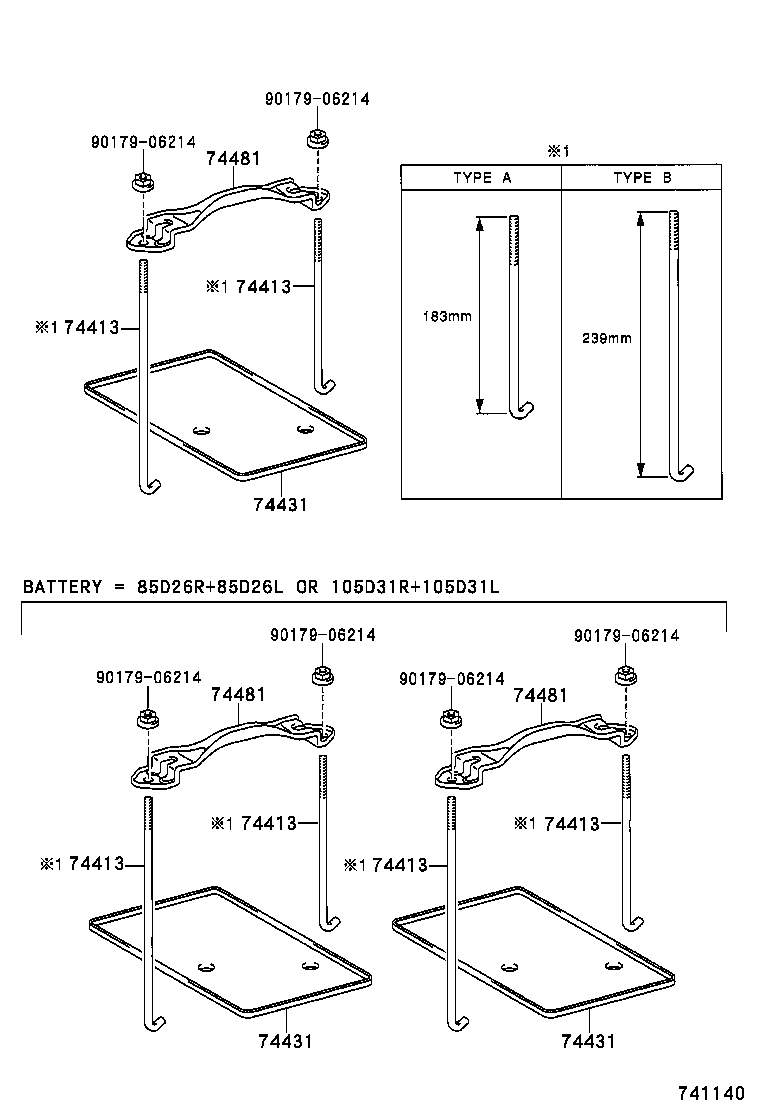 90179-06214
90179-06214
74481
※1 74413
※1 74413
74431

※1
| TYPE A | TYPE B |
|---|---|
| 183mm | 239mm |

BATTERY = 85D26R+85D26L OR 105D31R+105D31L

90179-06214
90179-06214
74481
※1 74413
※1 74413
74431

90179-06214
90179-06214
74481
※1 74413
※1 74413
74431

741140