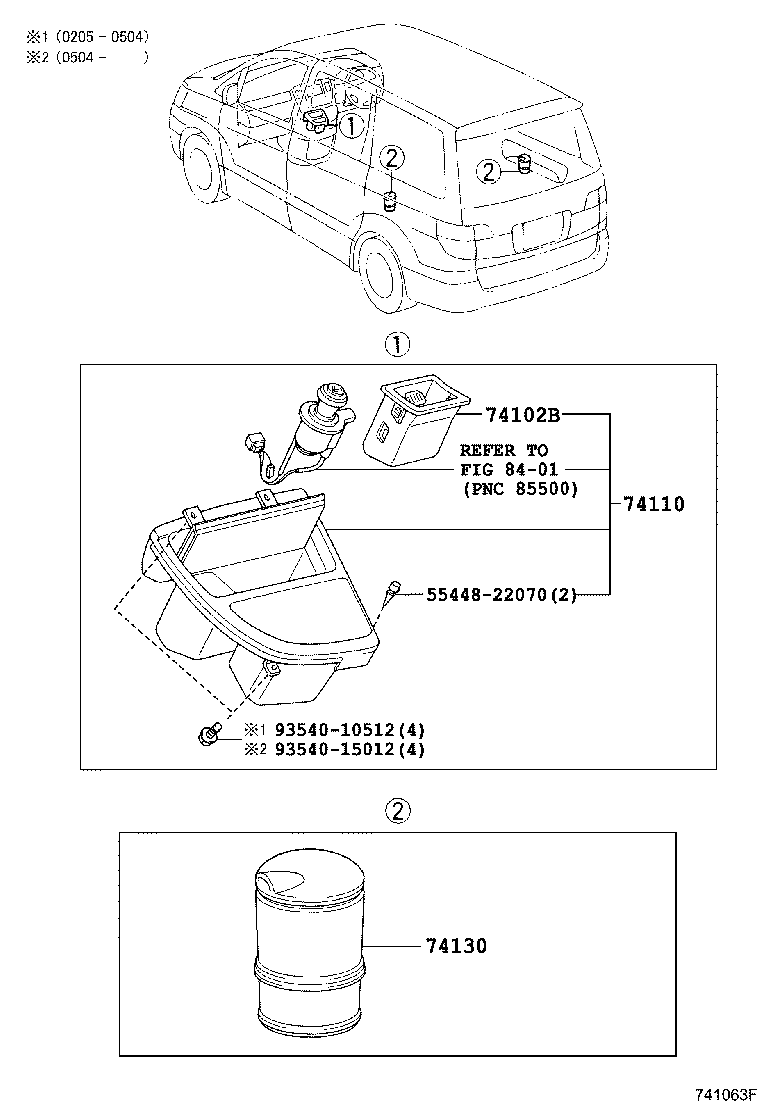 ※1 (0205 - 0504)
※2 (0504 - )

①

②

2

①

74102B

REFER TO
FIG 84-01
(PNC 85500)

74110

55448-22070(2)

※1 93540-10512(4)
※2 93540-15012(4)

②

74130

741063F