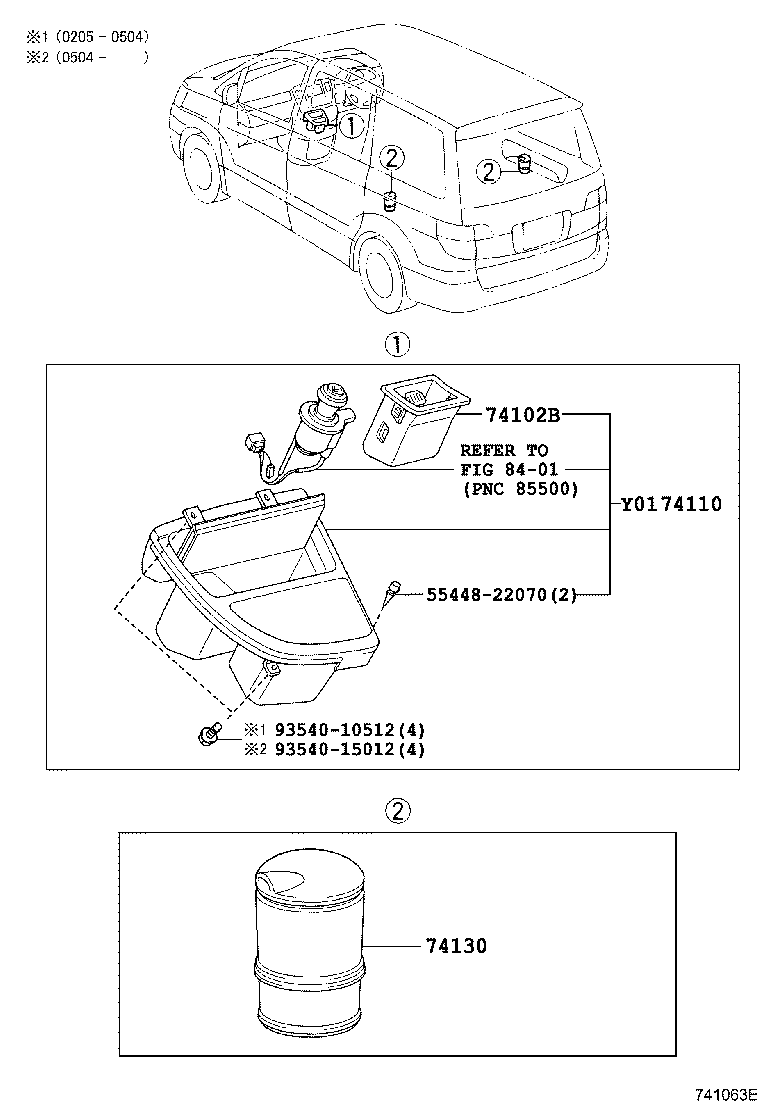 ※1 (0205 - 0504)
※2 (0504 - )

①

②

②

①

74102B

REFER TO
FIG 84-01
(PNC 85500)

Y0174110

55448-22070(2)

※1 93540-10512(4)
※2 93540-15012(4)

②

74130

741063E